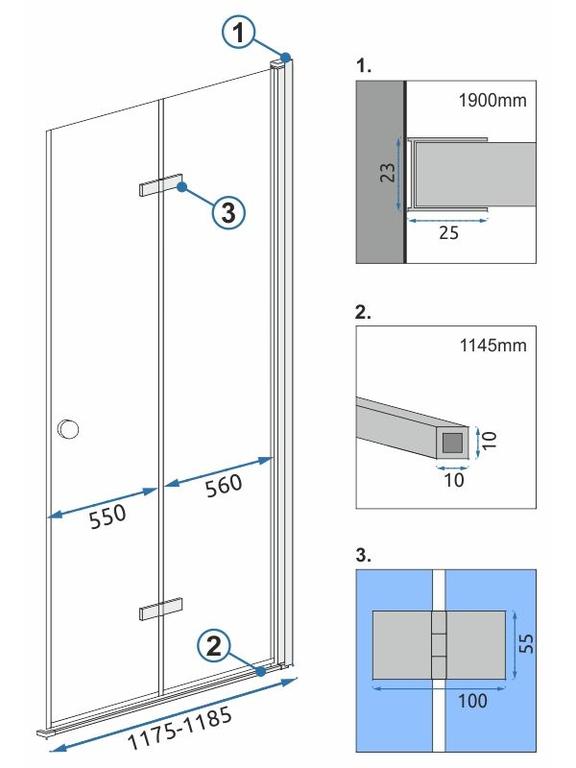 1

3

550

560

2

1175-1185

1.

1900mm

23

25

2.

1145mm

10

10

3.

55

100