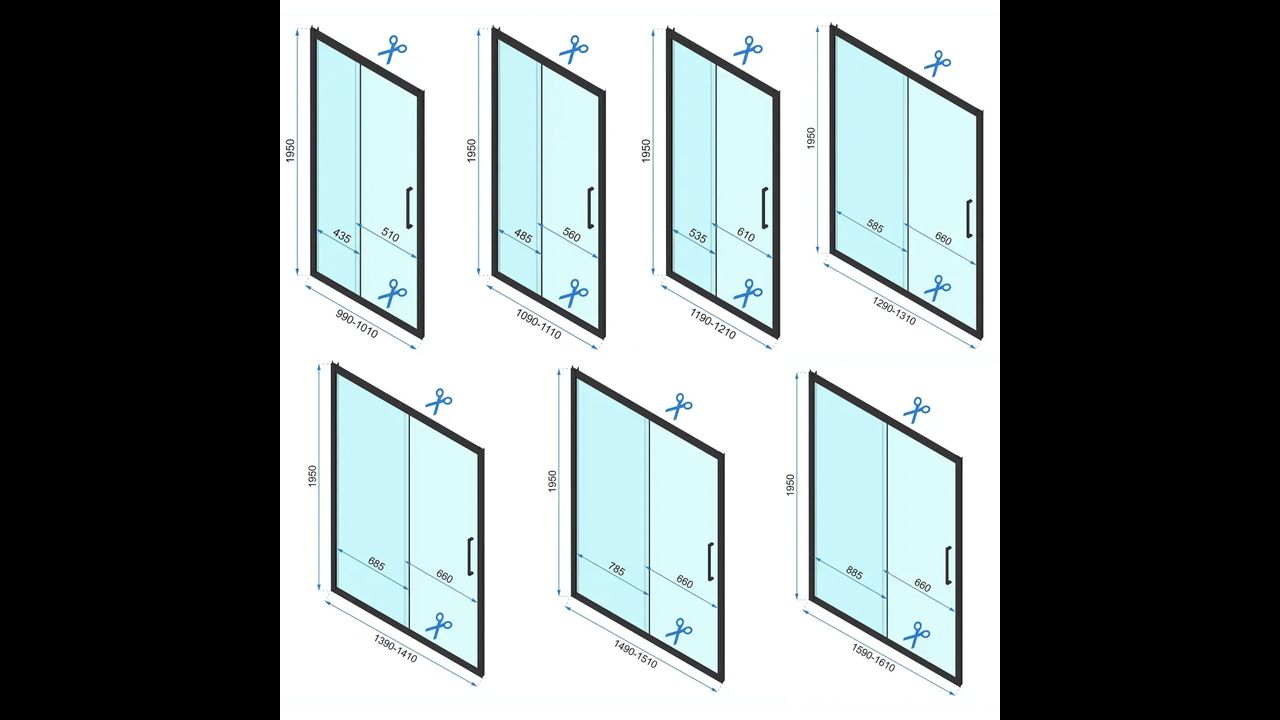 1950
435
510
990-1010

1950
485
560
1090-1110

1950
535
610
1190-1210

1950
585
660
1290-1310

1950
685
660
1390-1410

1950
785
660
1490-1510

1950
885
660
1590-1610