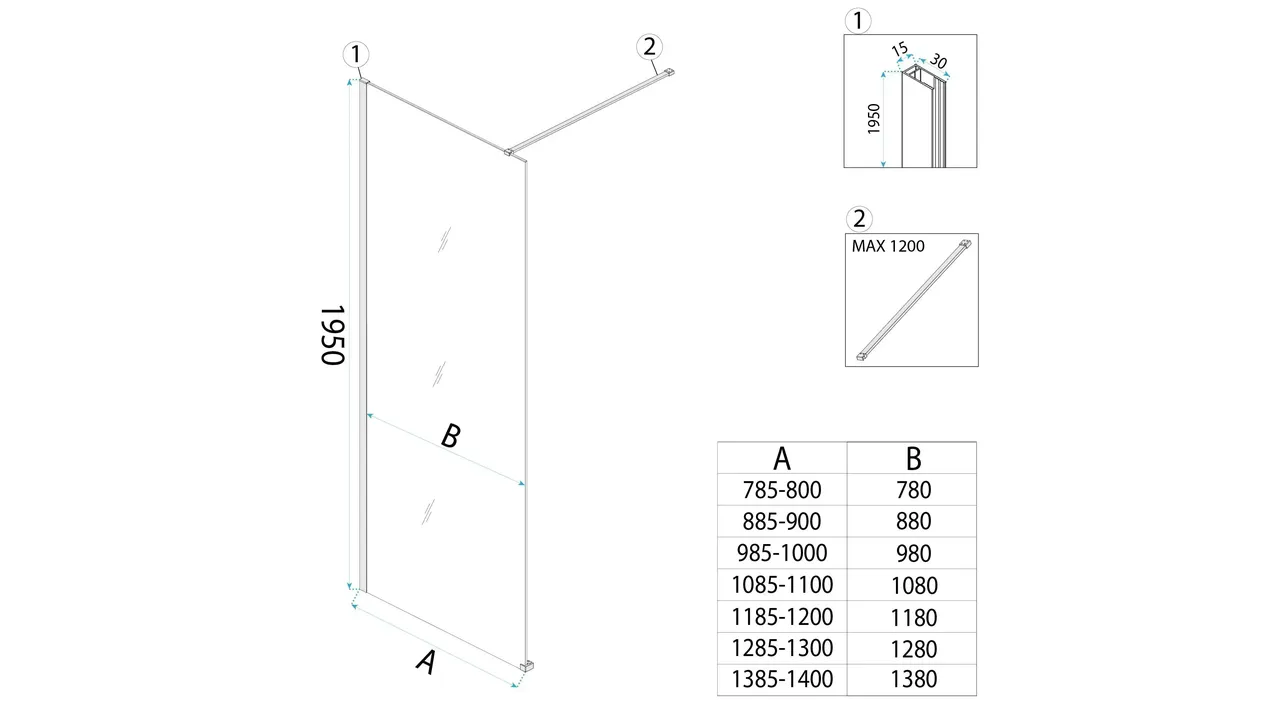 1

2

1950

B

A

1

15

30

1950

2

MAX 1200

| A | B |
|---|---|
| 785-800 | 780 |
| 885-900 | 880 |
| 985-1000 | 980 |
| 1085-1100 | 1080 |
| 1185-1200 | 1180 |
| 1285-1300 | 1280 |
| 1385-1400 | 1380 |