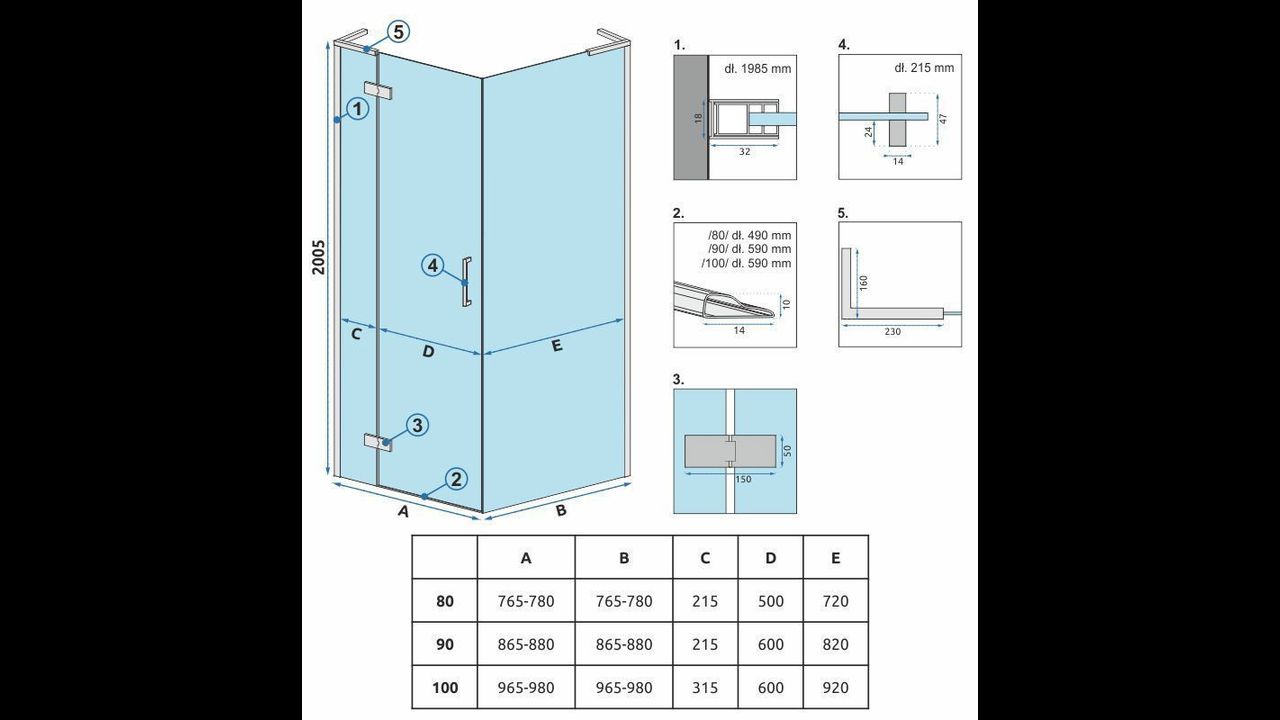 5
1
2005
4
C
D
E
3
2
A
B

1.
dł. 1985 mm
18
32

4.
dł. 215 mm
24
47
14

2.
/80/ dł. 490 mm
/90/ dł. 590 mm
/100/ dł. 590 mm
10
14

5.
160
230

3.
50
150

| | A | B | C | D | E |
|---|---|---|---|---|---|
| 80 | 765-780 | 765-780 | 215 | 500 | 720 |
| 90 | 865-880 | 865-880 | 215 | 600 | 820 |
| 100 | 965-980 | 965-980 | 315 | 600 | 920 |