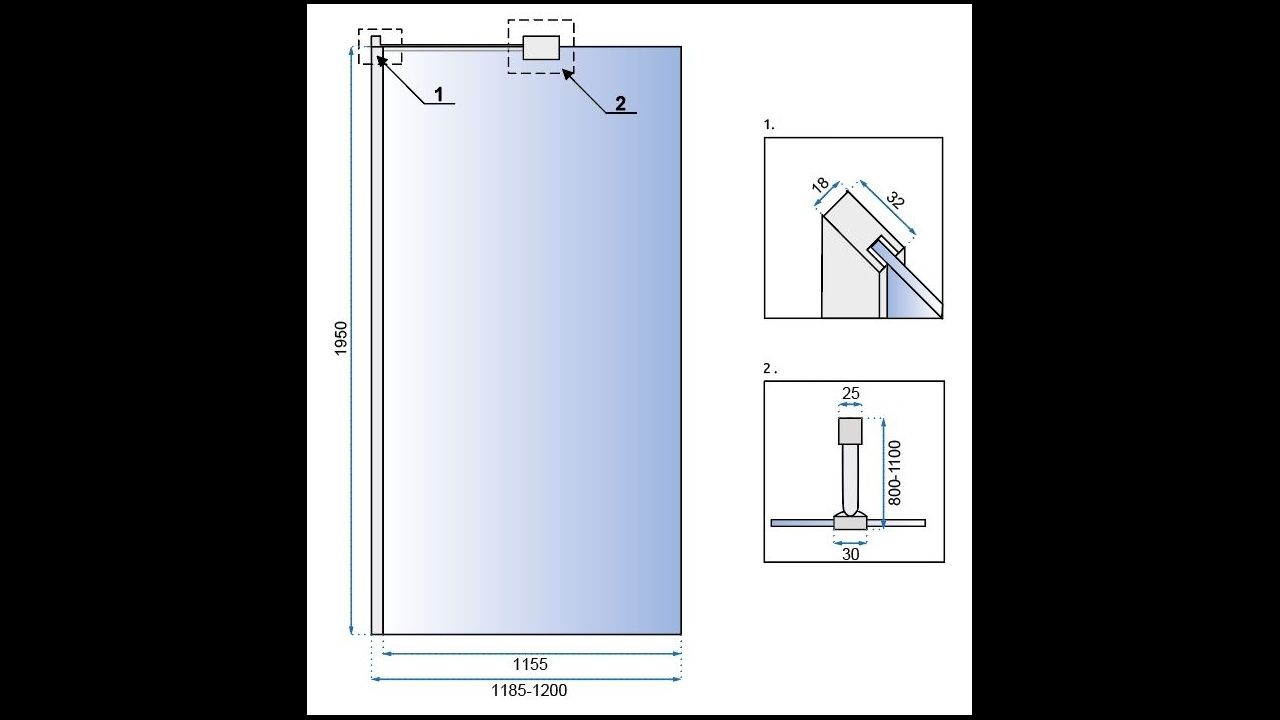 1
2
1950
1155
1185-1200
1.
18
32
2.
25
800-1100
30