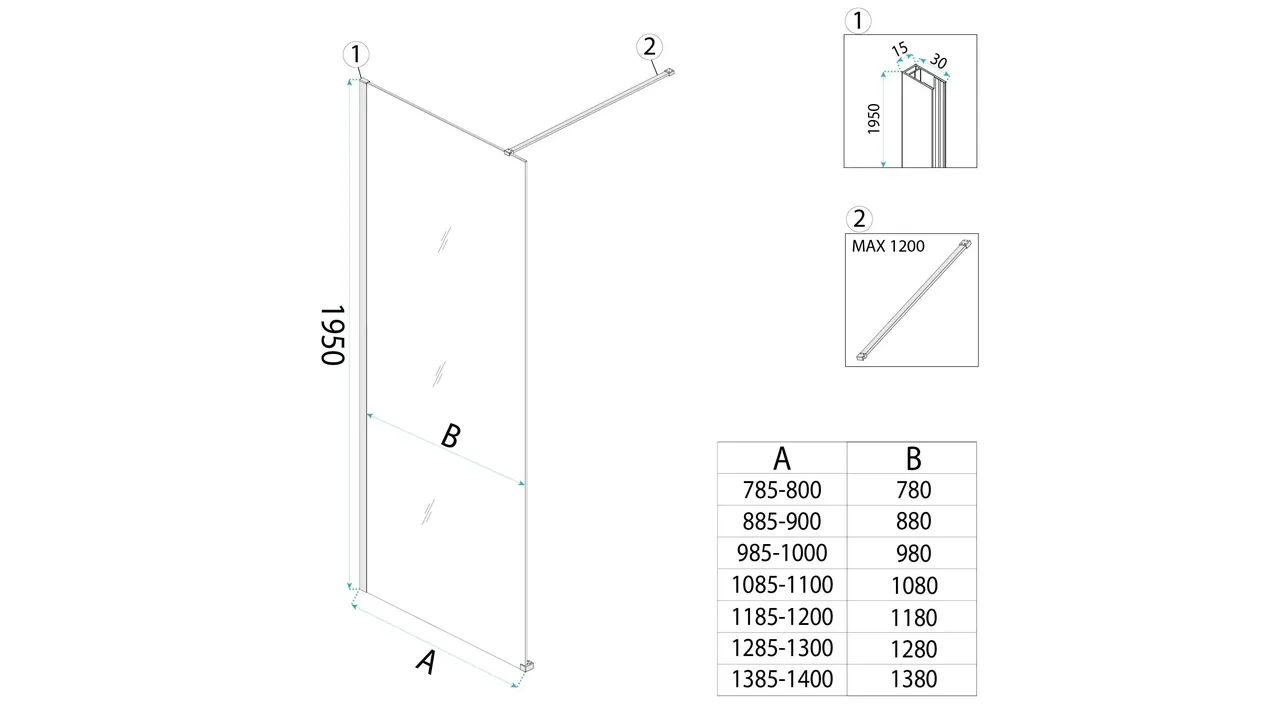 1
2
1950
B
A

1
15
30
1950

2
MAX 1200

| A | B |
|---|---|
| 785-800 | 780 |
| 885-900 | 880 |
| 985-1000 | 980 |
| 1085-1100 | 1080 |
| 1185-1200 | 1180 |
| 1285-1300 | 1280 |
| 1385-1400 | 1380 |