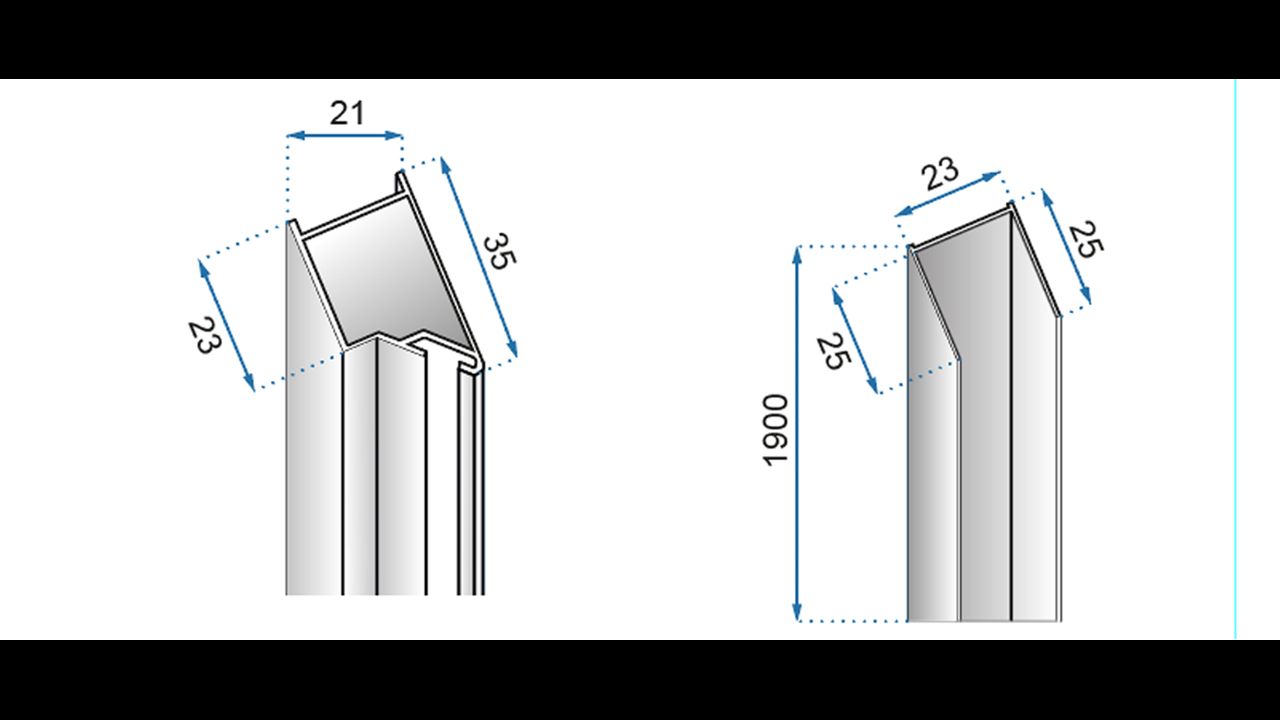 21
35
23
23
25
25
1900