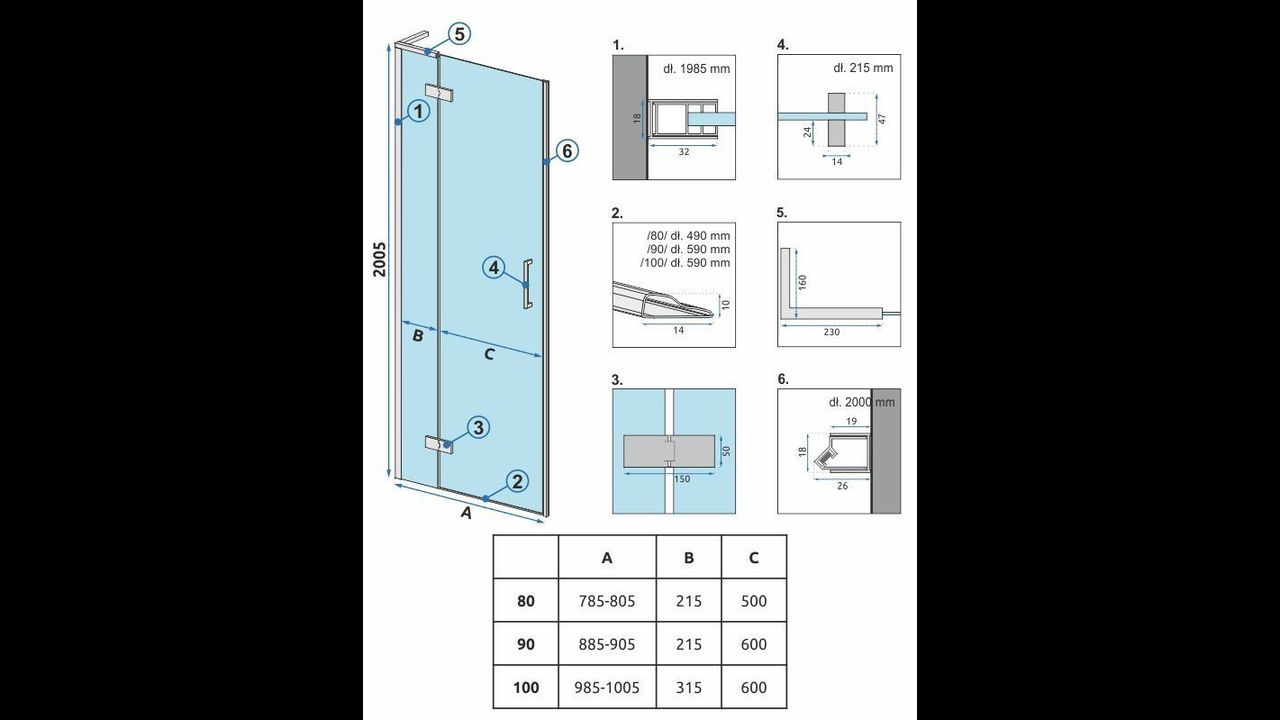 5

1

6

2005

4

B

C

3

2

A

1.
dł. 1985 mm
18
32

4.
dł. 215 mm
24
47
14

2.
/80/ dł. 490 mm
/90/ dł. 590 mm
/100/ dł. 590 mm
10
14

5.
160
230

3.
50
150

6.
dł. 2000 mm
19
18
26

| | A | B | C |
|---|---|---|---|
| 80 | 785-805 | 215 | 500 |
| 90 | 885-905 | 215 | 600 |
| 100 | 985-1005 | 315 | 600 |