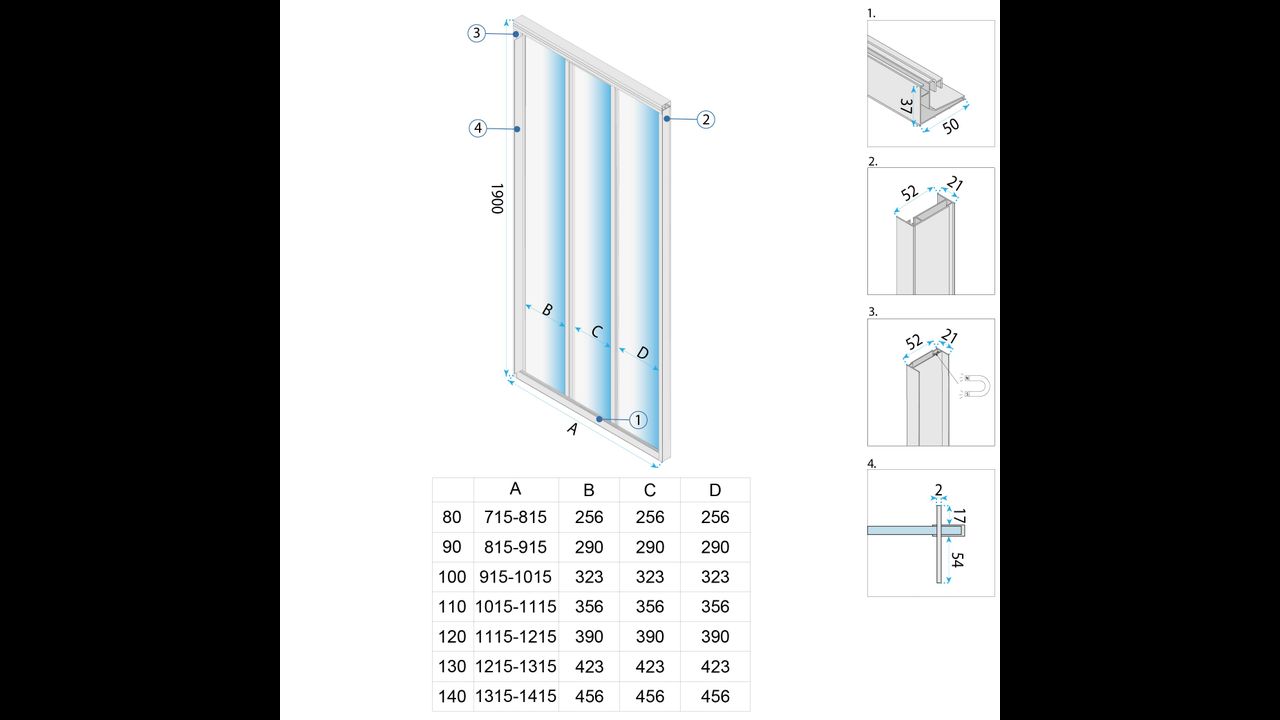 3

4

2

1900

B

C

D

1

A

|  | A | B | C | D |
|---|---|---|---|---|
| 80 | 715-815 | 256 | 256 | 256 |
| 90 | 815-915 | 290 | 290 | 290 |
| 100 | 915-1015 | 323 | 323 | 323 |
| 110 | 1015-1115 | 356 | 356 | 356 |
| 120 | 1115-1215 | 390 | 390 | 390 |
| 130 | 1215-1315 | 423 | 423 | 423 |
| 140 | 1315-1415 | 456 | 456 | 456 |

1.

37

50

2.

52

21

3.

52

21

4.

2

17

54