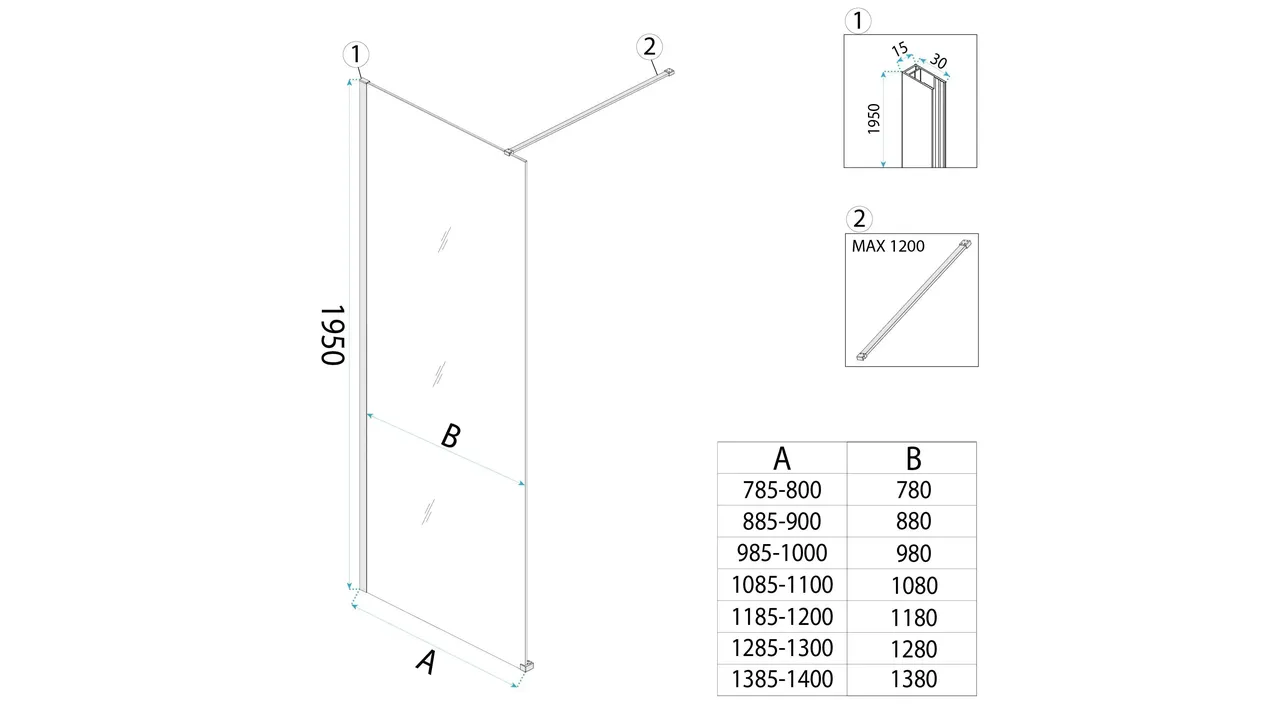 1

2

1950

B

A

1

15

30

1950

2

MAX 1200

| A | B |
|---|---|
| 785-800 | 780 |
| 885-900 | 880 |
| 985-1000 | 980 |
| 1085-1100 | 1080 |
| 1185-1200 | 1180 |
| 1285-1300 | 1280 |
| 1385-1400 | 1380 |