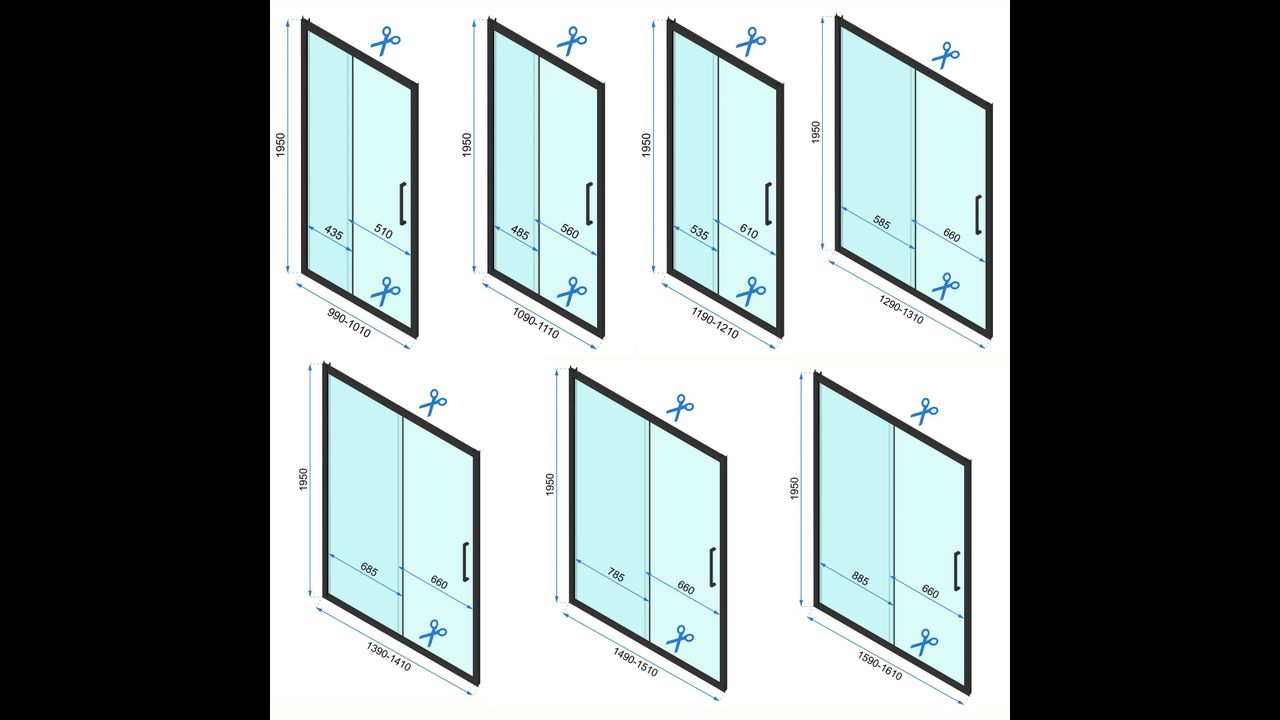 1950
435
510
990-1010

1950
485
560
1090-1110

1950
535
610
1190-1210

1950
585
660
1290-1310

1950
685
660
1390-1410

1950
785
660
1490-1510

1950
885
660
1590-1610