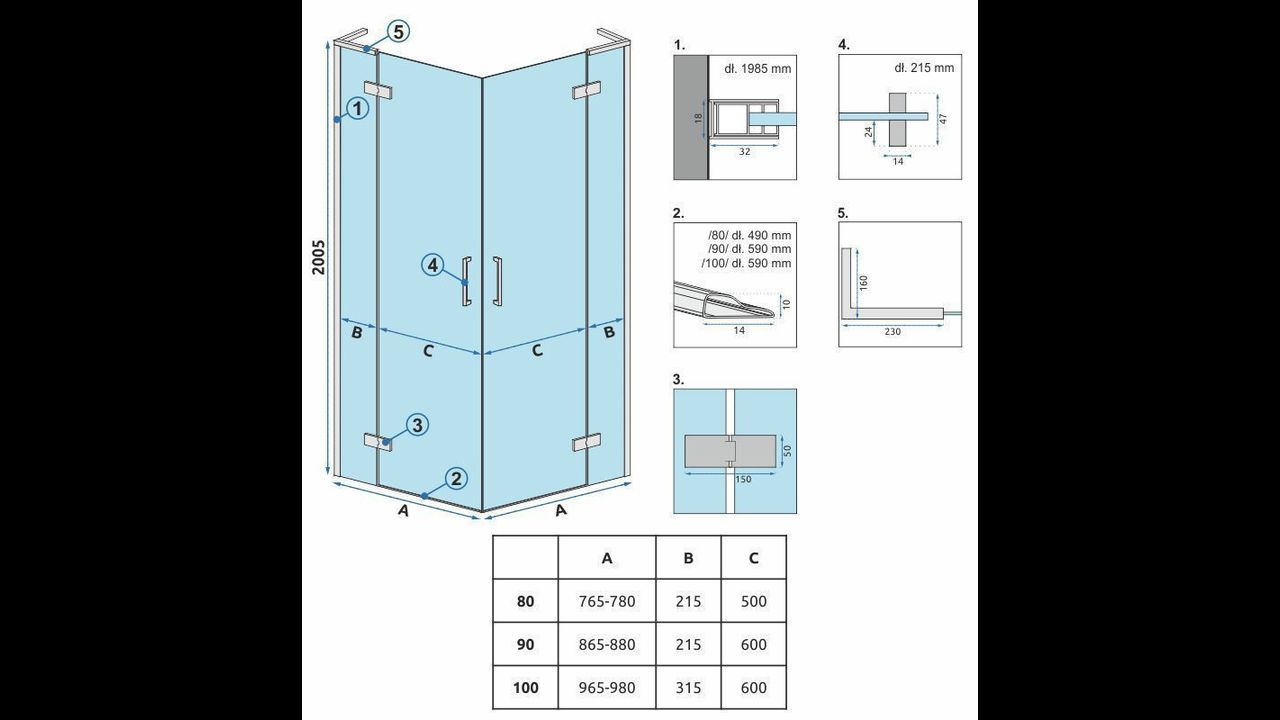 5
1
2005
4
B
C
C
B
3
2
A
A

1.
dł. 1985 mm
18
32

4.
dł. 215 mm
24
47
14

2.
/80/ dł. 490 mm
/90/ dł. 590 mm
/100/ dł. 590 mm
10
14

5.
160
230

3.
50
150

| | A | B | C |
|---|---|---|---|
| 80 | 765-780 | 215 | 500 |
| 90 | 865-880 | 215 | 600 |
| 100 | 965-980 | 315 | 600 |