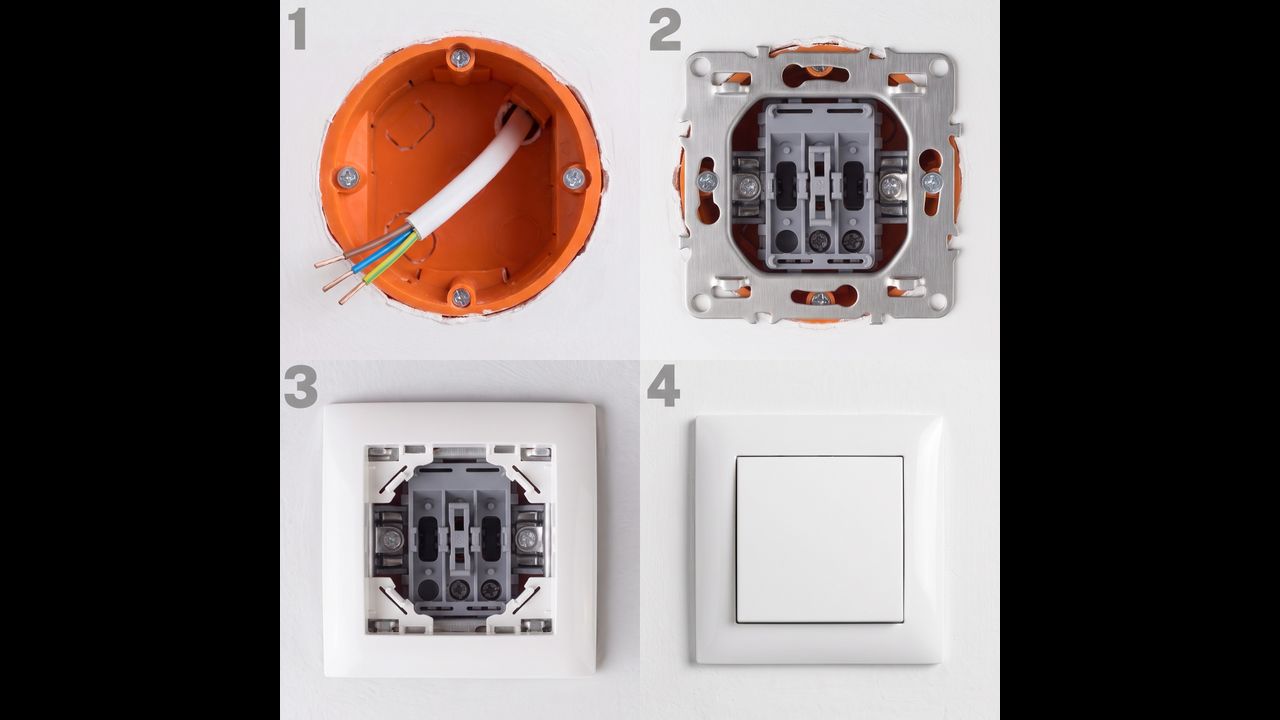 1

2

3

4