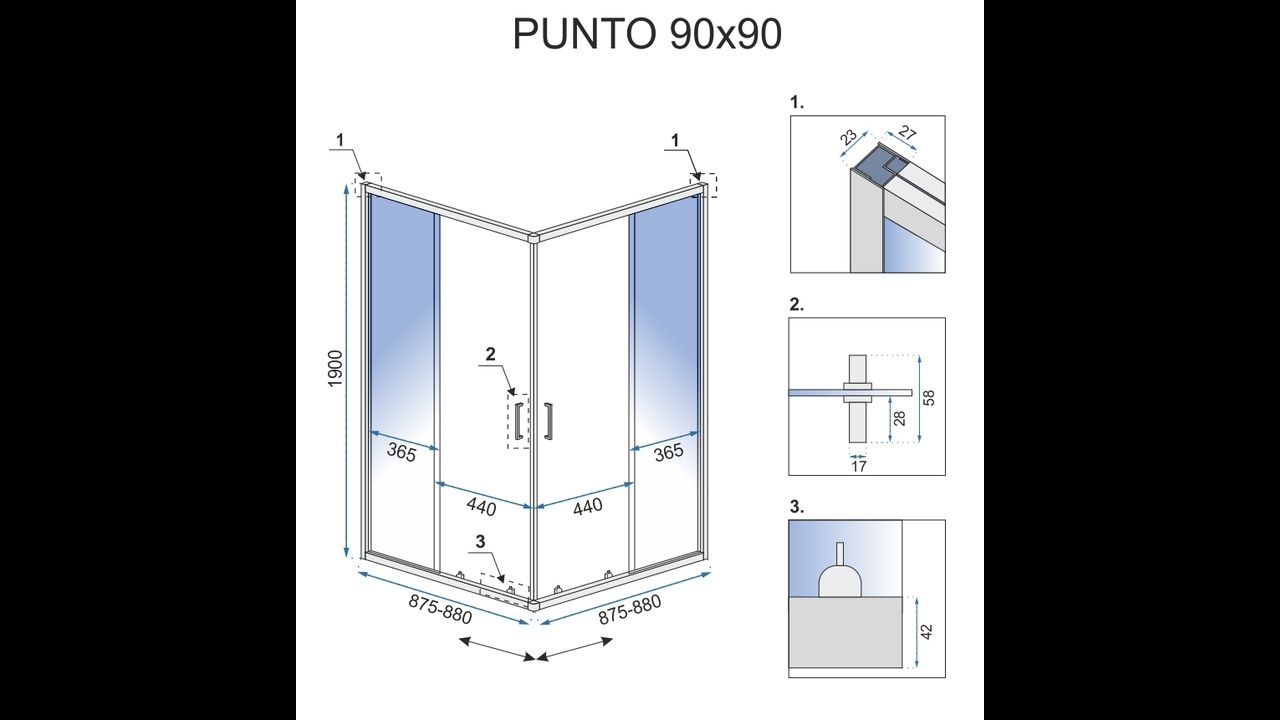 PUNTO 90x90

1

1

1900

2

365

365

440

440

3

875-880

875-880

1.

23

27

2.

58

28

17

3.

42