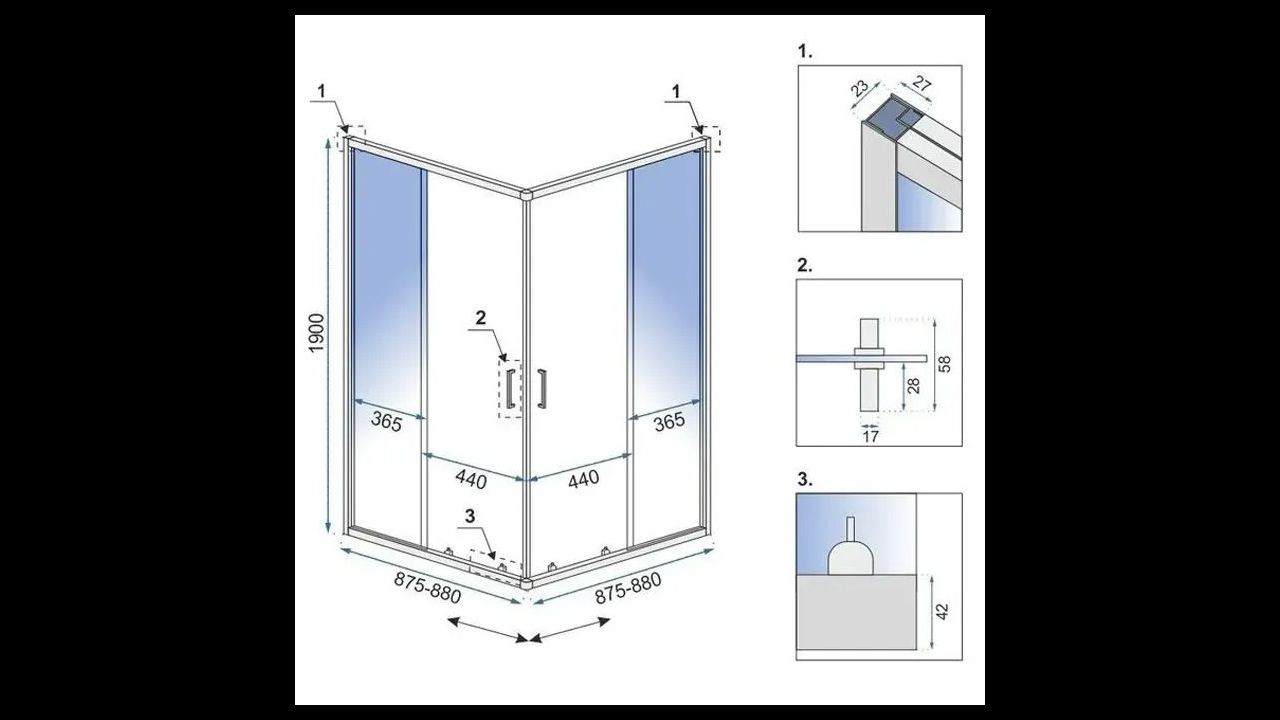 1
1
1900
2
365
365
440
440
3
875-880
875-880

1.
23
27

2.
58
28
17

3.
42