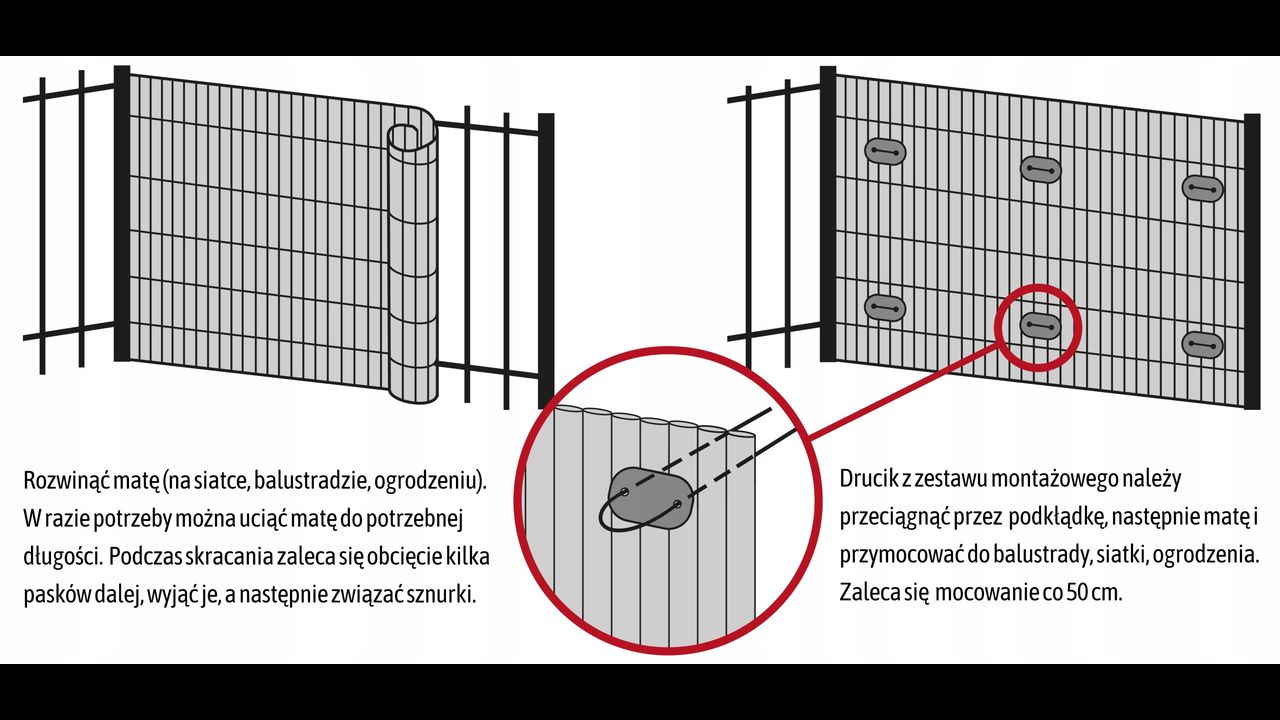 Rozwinąć matę (na siatce, balustradzie, ogrodzeniu). W razie potrzeby można uciąć matę do potrzebnej długości. Podczas skracania zaleca się obcięcie kilka pasków dalej, wyjąć je, a następnie związać sznurki.

Drucik z zestawu montażowego należy przeciągnąć przez podkładkę, następnie matę i przymocować do balustrady, siatki, ogrodzenia. Zaleca się mocowanie co 50 cm.