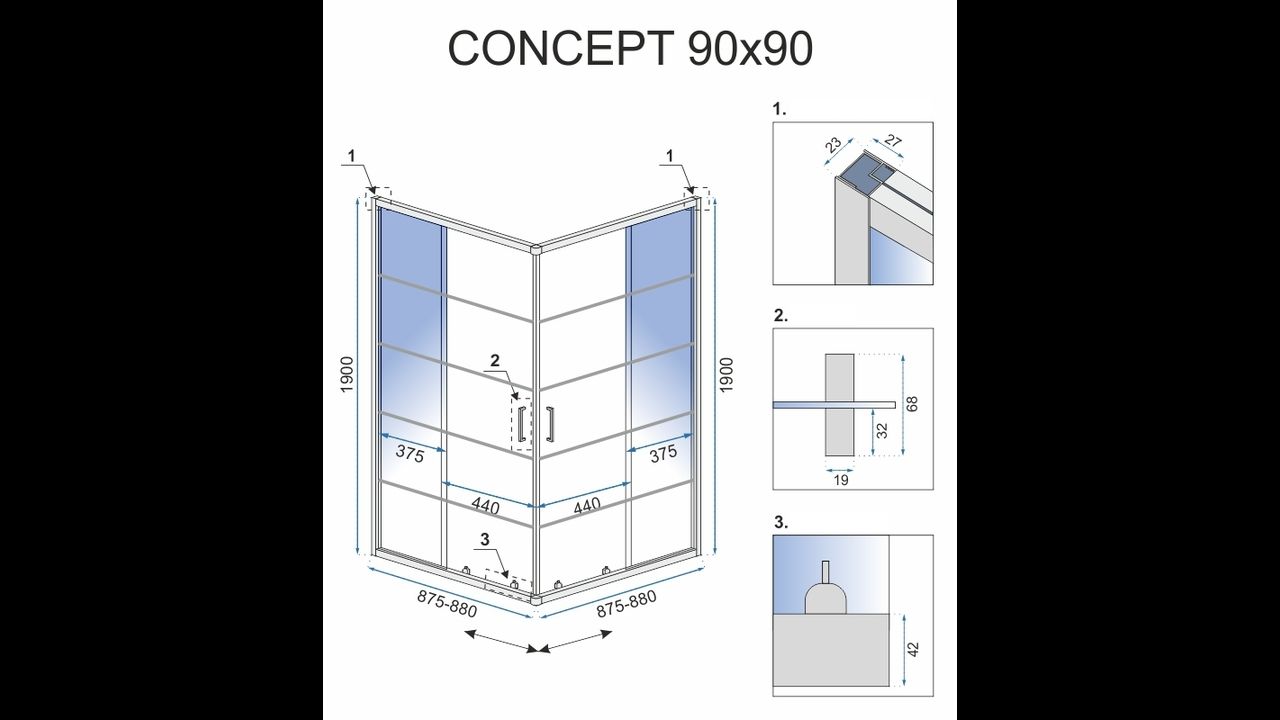 CONCEPT 90x90

1

1

1900

1900

2

375

375

440

440

3

875-880

875-880

1.

23

27

2.

68

32

19

3.

42