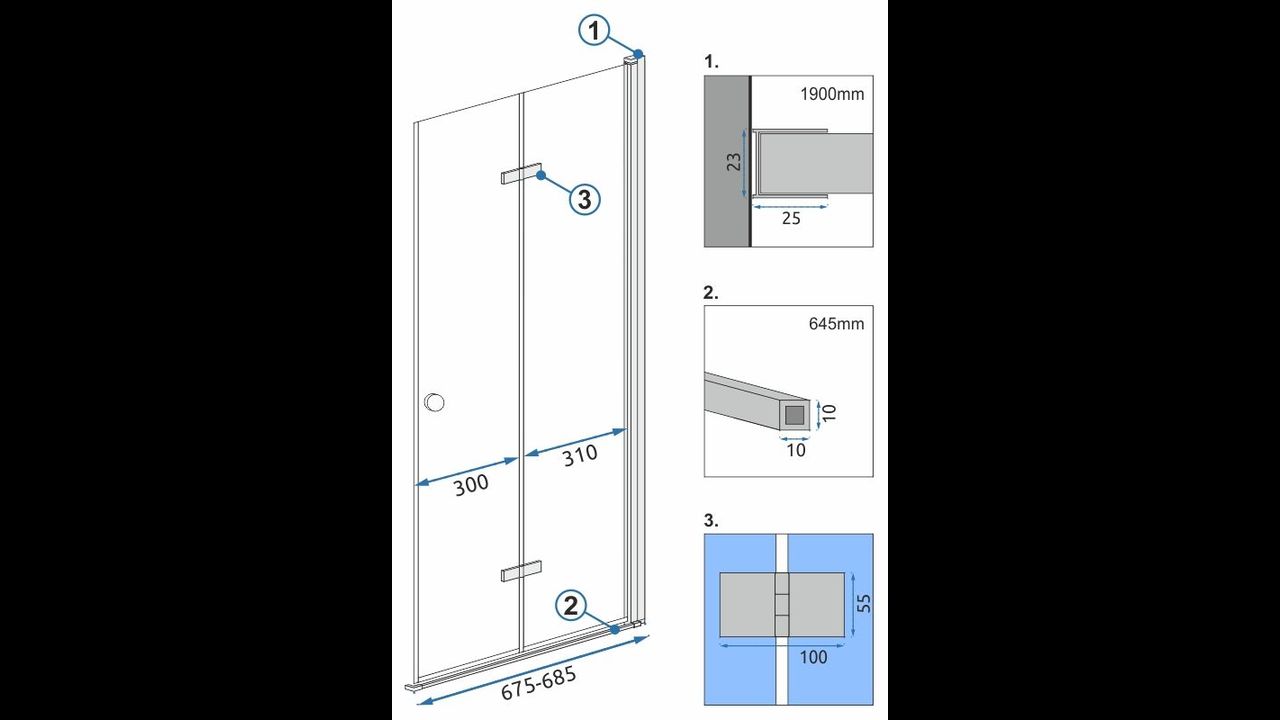 1
3
300
310
2
675-685

1.
1900mm
23
25

2.
645mm
10
10

3.
55
100