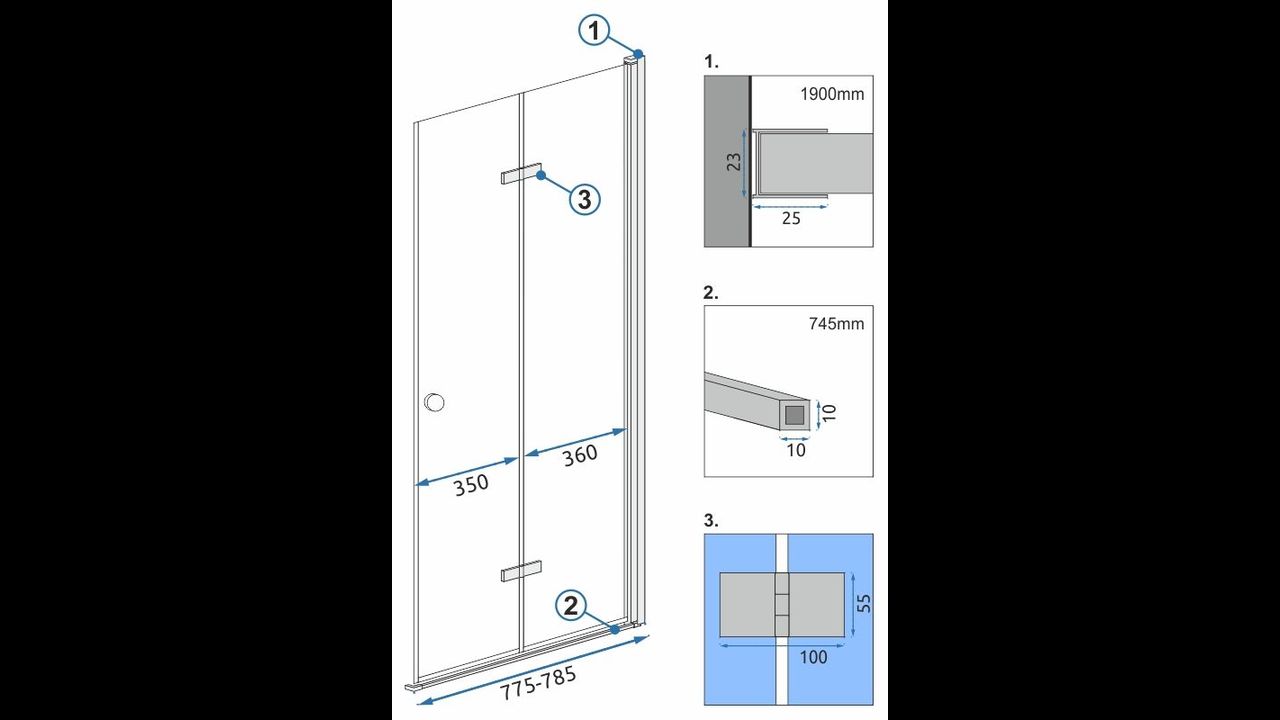 1

3

350

360

2

775-785

1.

1900mm

23

25

2.

745mm

10

10

3.

55

100