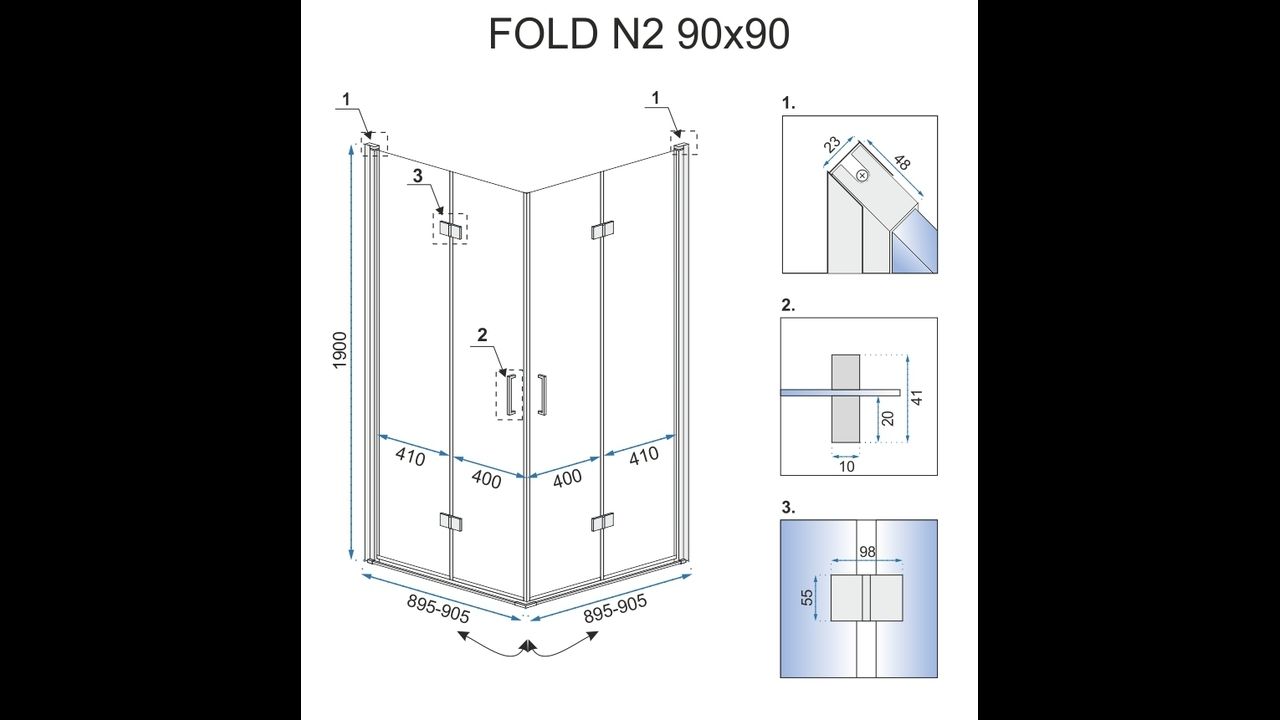 FOLD N2 90x90

1
1
3
2
1900
410
400
400
410
895-905
895-905

1.
23
48

2.
41
20
10

3.
98
55