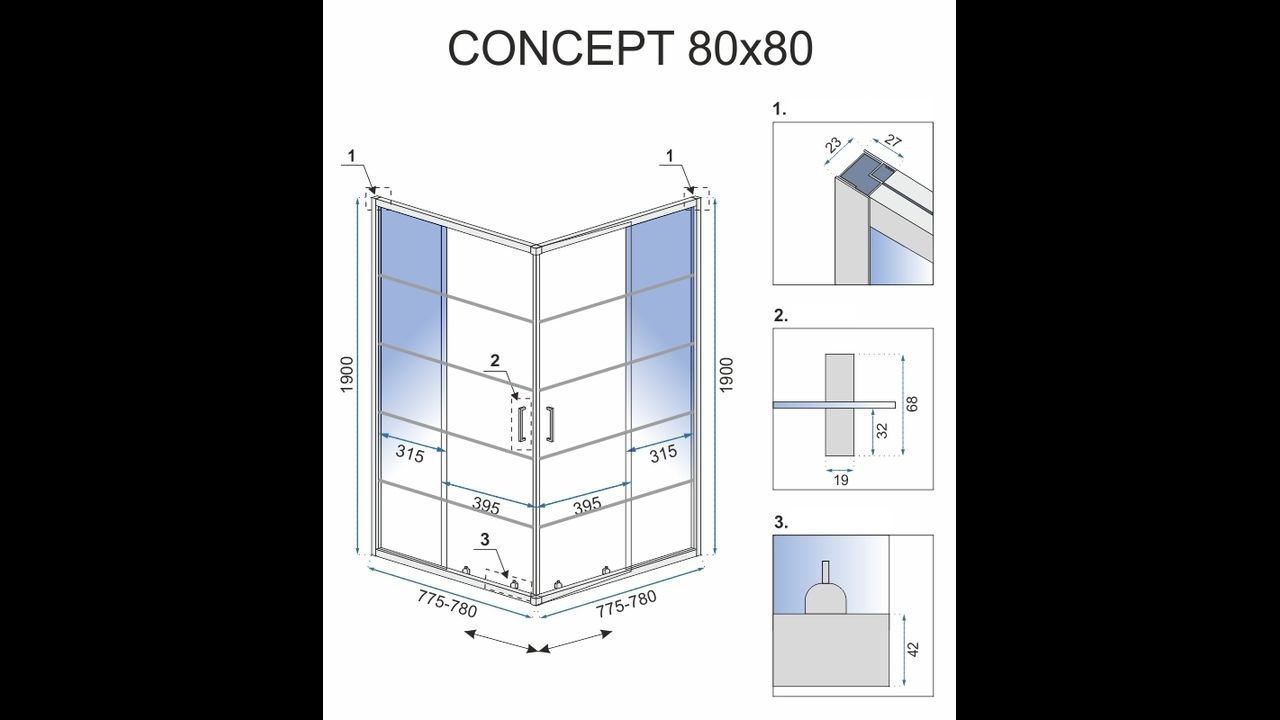 CONCEPT 80x80

1
1
1900
1900
2
315
315
395
395
3
775-780
775-780

1.
23
27

2.
68
32
19

3.
42