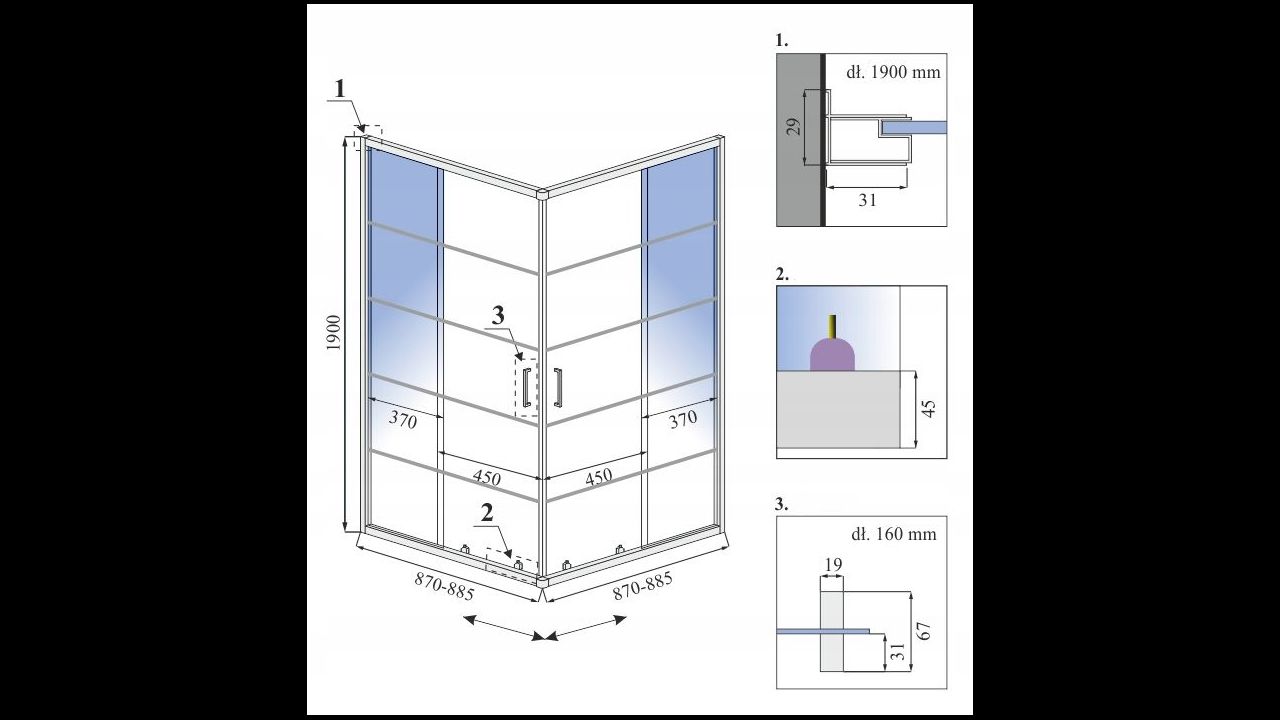 1

1900

3

370

370

450

450

2

870-885

870-885

1.

dł. 1900 mm

29

31

2.

45

3.

dł. 160 mm

19

67

31