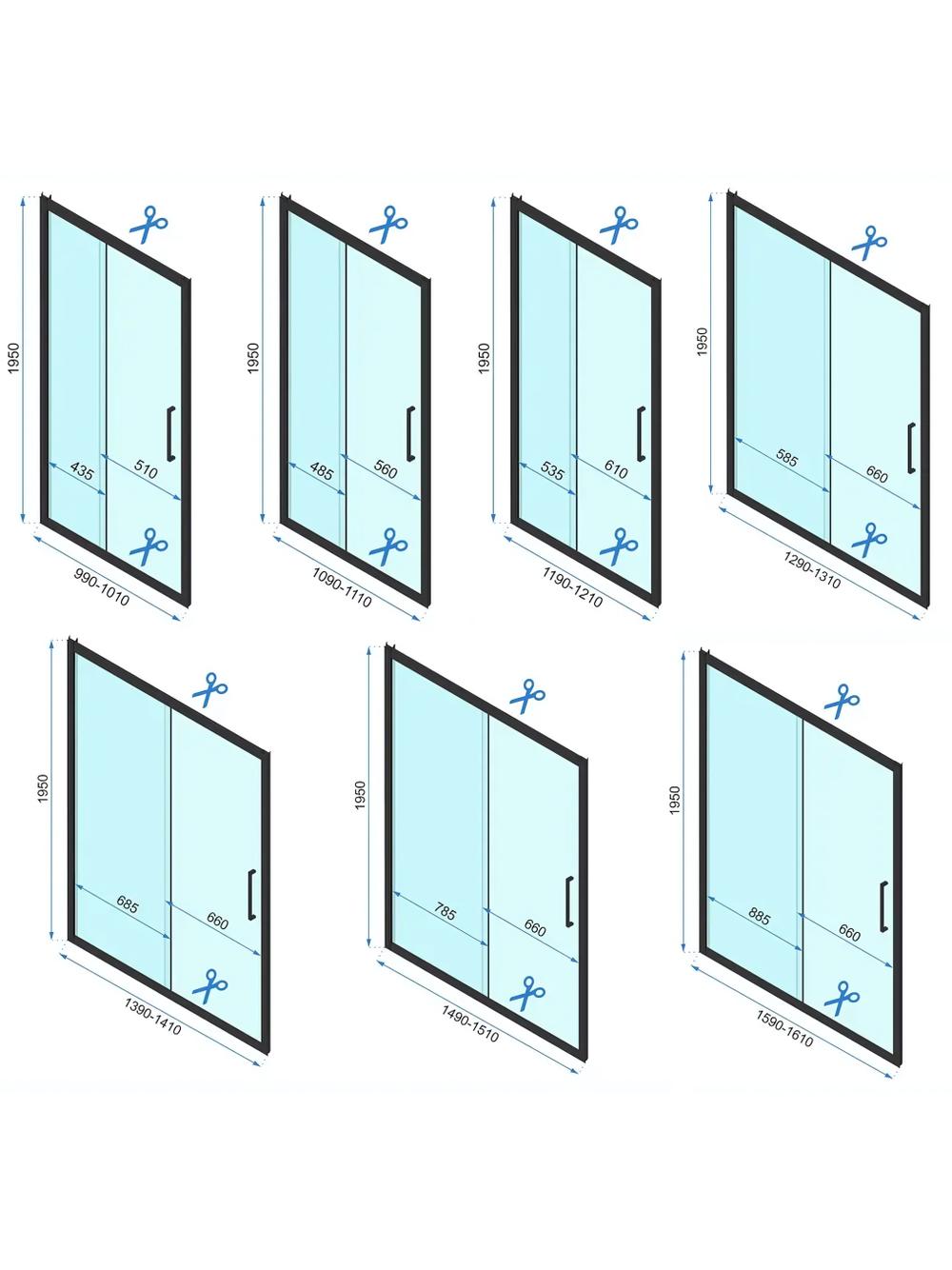 1950
435
510
990-1010

1950
485
560
1090-1110

1950
535
610
1190-1210

1950
585
660
1290-1310

1950
685
660
1390-1410

1950
785
660
1490-1510

1950
885
660
1590-1610