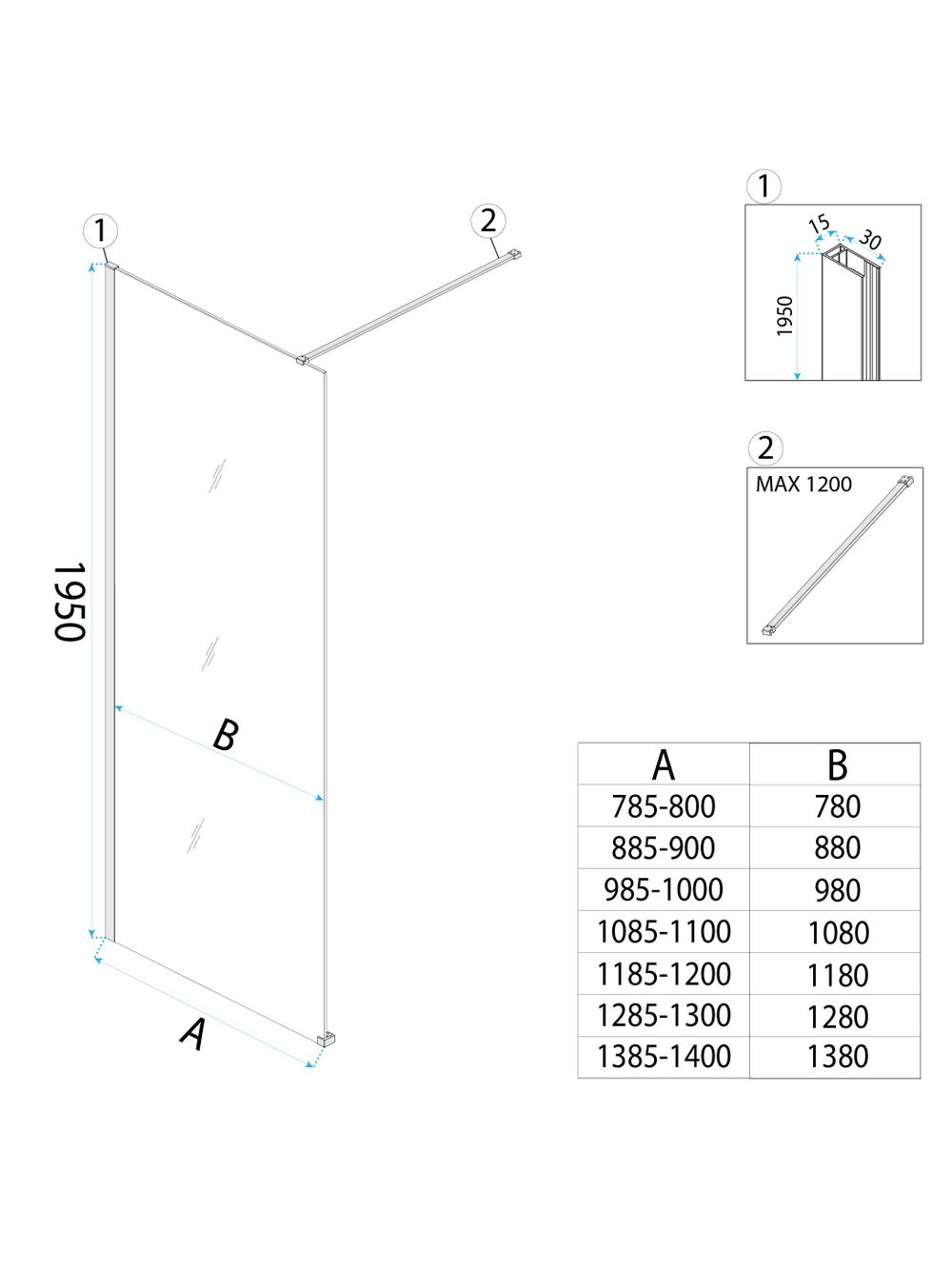 1

2

1950

B

A

1

15

30

1950

2

MAX 1200

| A | B |
|---|---|
| 785-800 | 780 |
| 885-900 | 880 |
| 985-1000 | 980 |
| 1085-1100 | 1080 |
| 1185-1200 | 1180 |
| 1285-1300 | 1280 |
| 1385-1400 | 1380 |