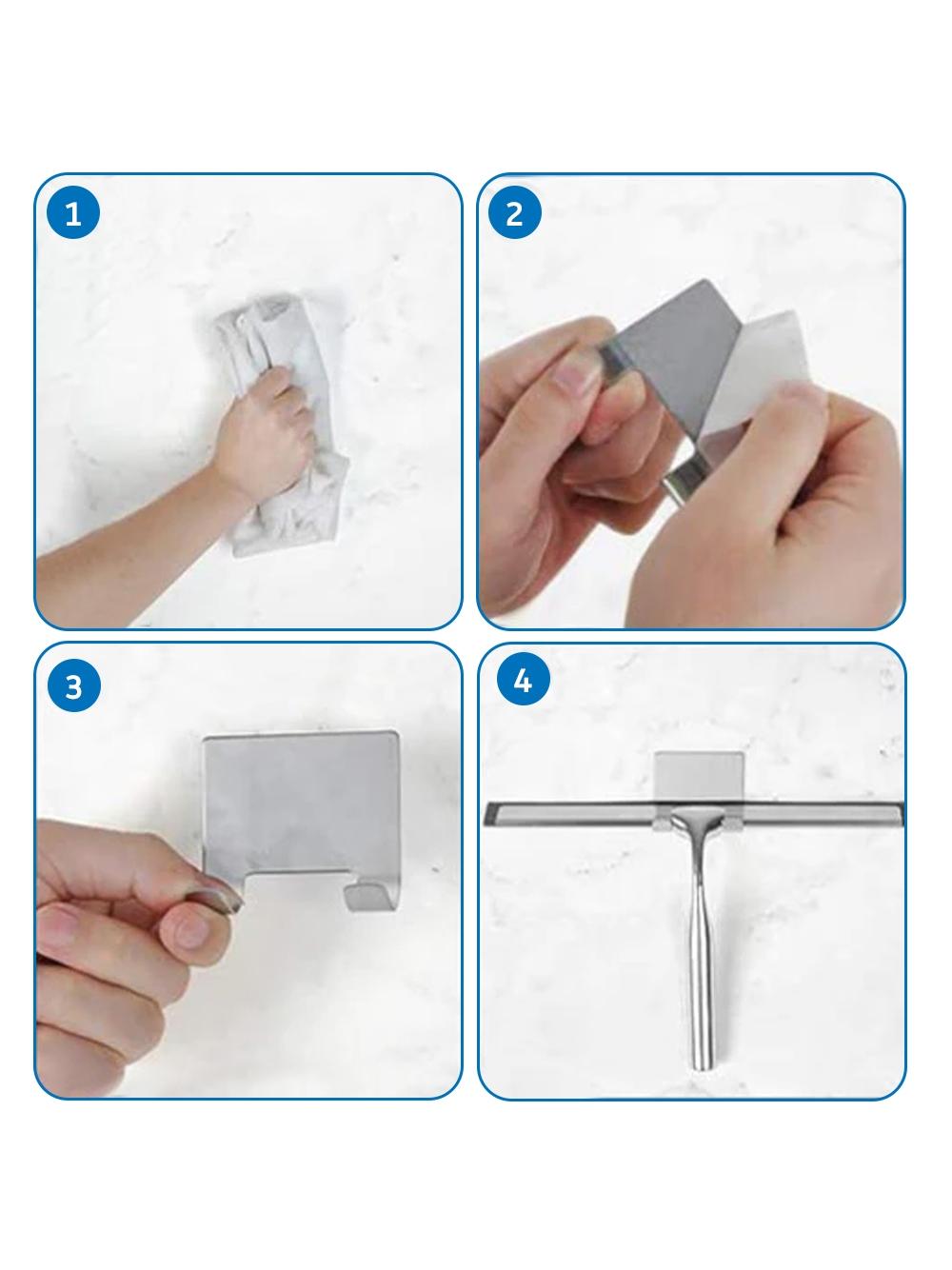 1

2

3

4