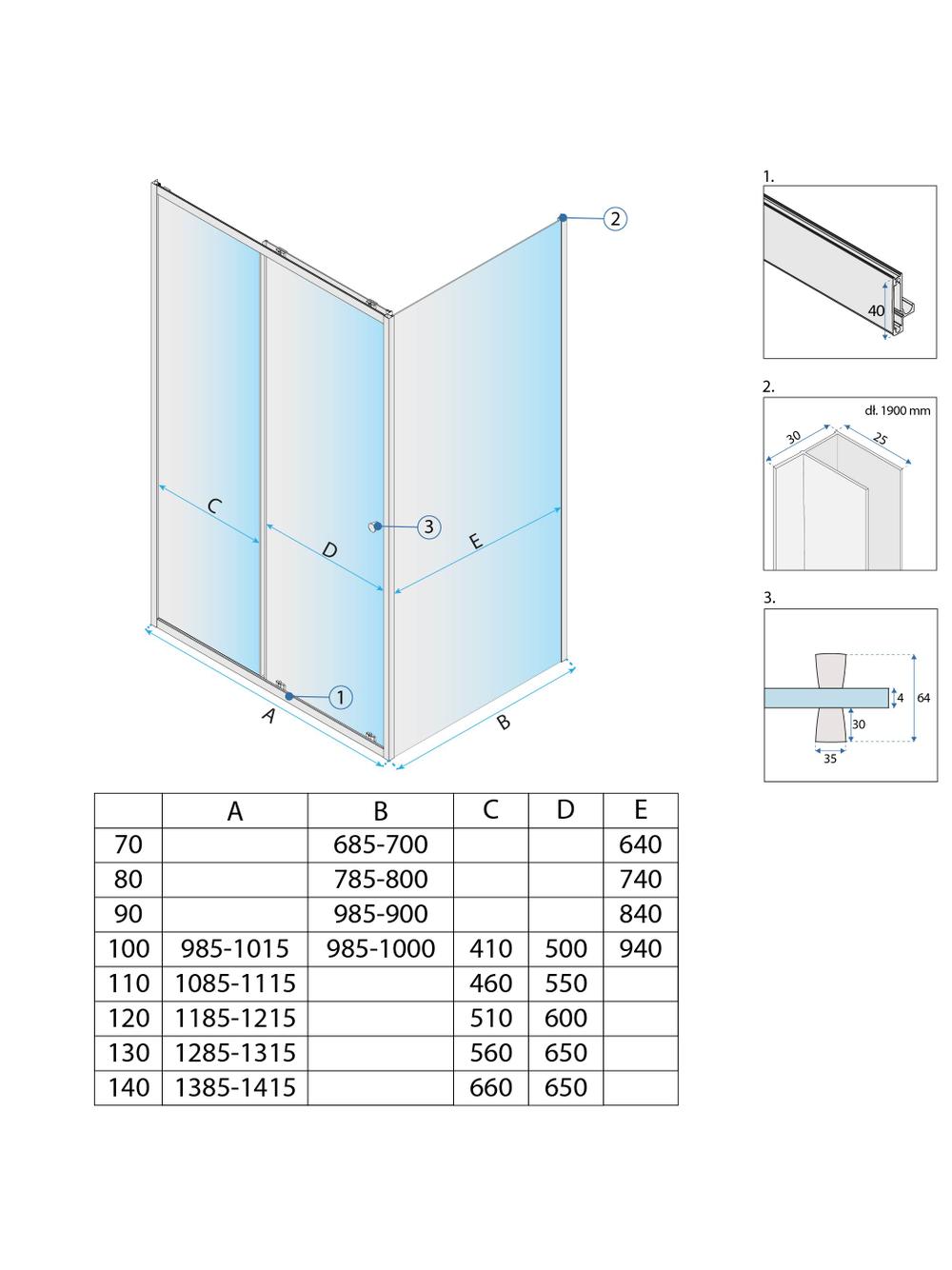 2

C

D

3

E

1

A

B

1.

40

2.

dł. 1900 mm

30

25

3.

4

64

30

35

|  | A | B | C | D | E |
|---|---|---|---|---|---|
| 70 |  | 685-700 |  |  | 640 |
| 80 |  | 785-800 |  |  | 740 |
| 90 |  | 985-900 |  |  | 840 |
| 100 | 985-1015 | 985-1000 | 410 | 500 | 940 |
| 110 | 1085-1115 |  | 460 | 550 |  |
| 120 | 1185-1215 |  | 510 | 600 |  |
| 130 | 1285-1315 |  | 560 | 650 |  |
| 140 | 1385-1415 |  | 660 | 650 |  |