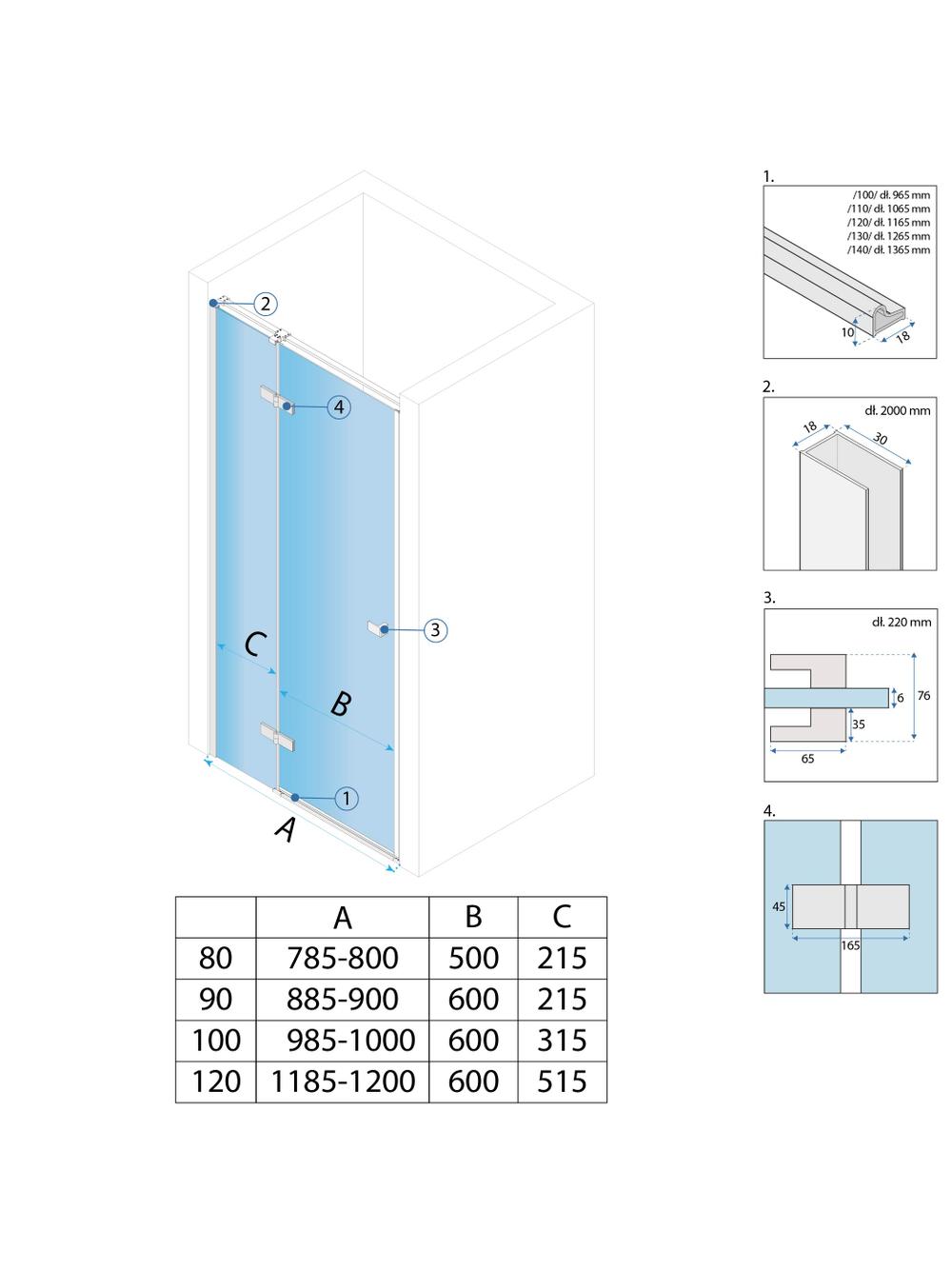 2

4

3

C

B

1

A

| | A | B | C |
|---|---|---|---|
| 80 | 785-800 | 500 | 215 |
| 90 | 885-900 | 600 | 215 |
| 100 | 985-1000 | 600 | 315 |
| 120 | 1185-1200 | 600 | 515 |

1.

/100/ dł. 965 mm
/110/ dł. 1065 mm
/120/ dł. 1165 mm
/130/ dł. 1265 mm
/140/ dł. 1365 mm

10
18

2.

dł. 2000 mm

18
30

3.

dł. 220 mm

6
76
35
65

4.

45
165