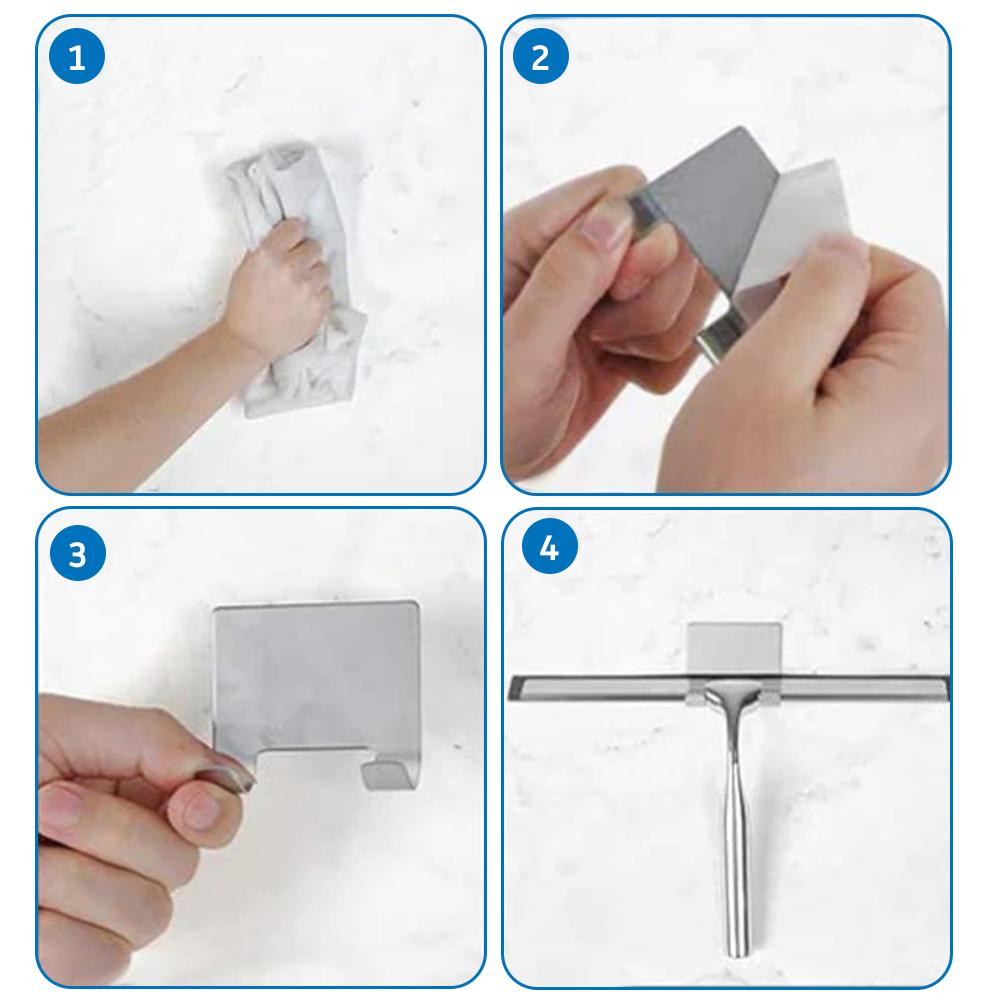 1

2

3

4