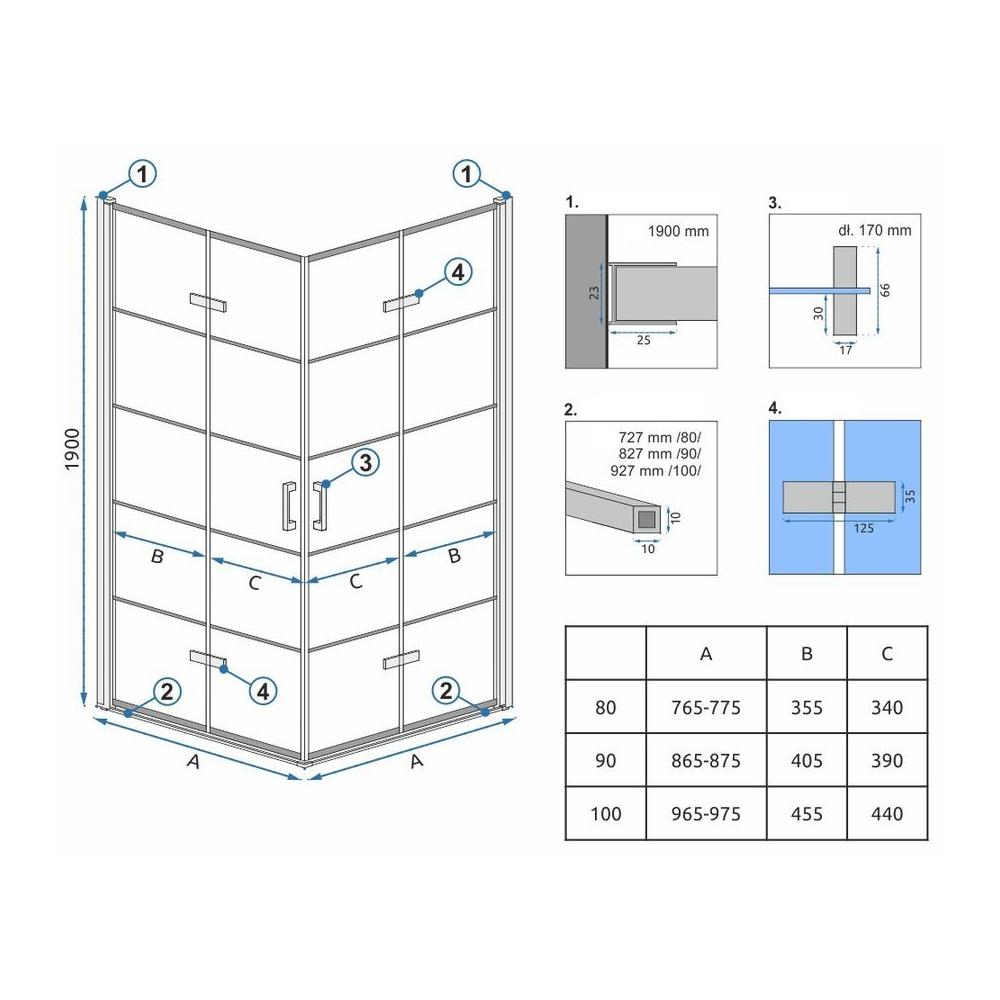 1
1
4
1900
3
B
C
C
B
4
2
2
A
A

1.
1900 mm
23
25

3.
dł. 170 mm
66
30
17

2.
727 mm /80/
827 mm /90/
927 mm /100/
10
10

4.
35
125

| | A | B | C |
|---|---|---|---|
| 80 | 765-775 | 355 | 340 |
| 90 | 865-875 | 405 | 390 |
| 100 | 965-975 | 455 | 440 |