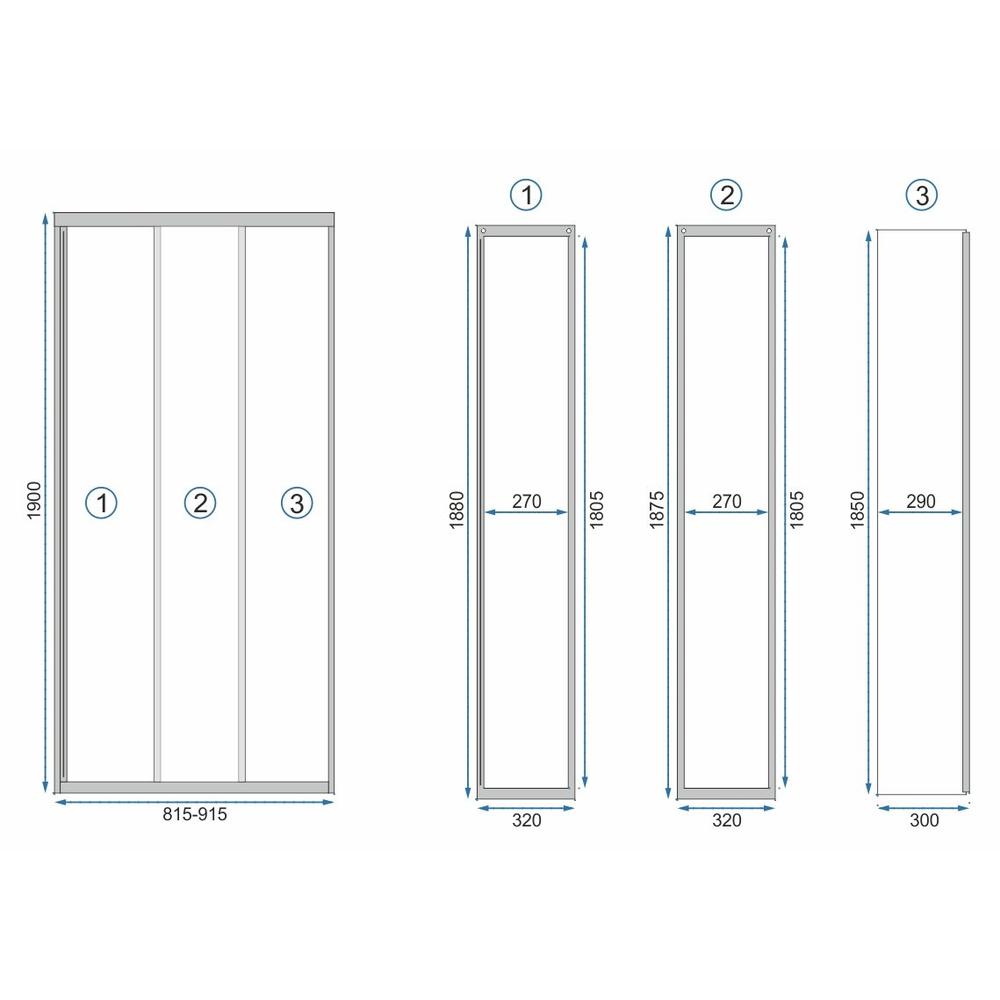 1900
1
2
3
815-915

1
1880
270
1805
320

2
1875
270
1805
320

3
1850
290
300