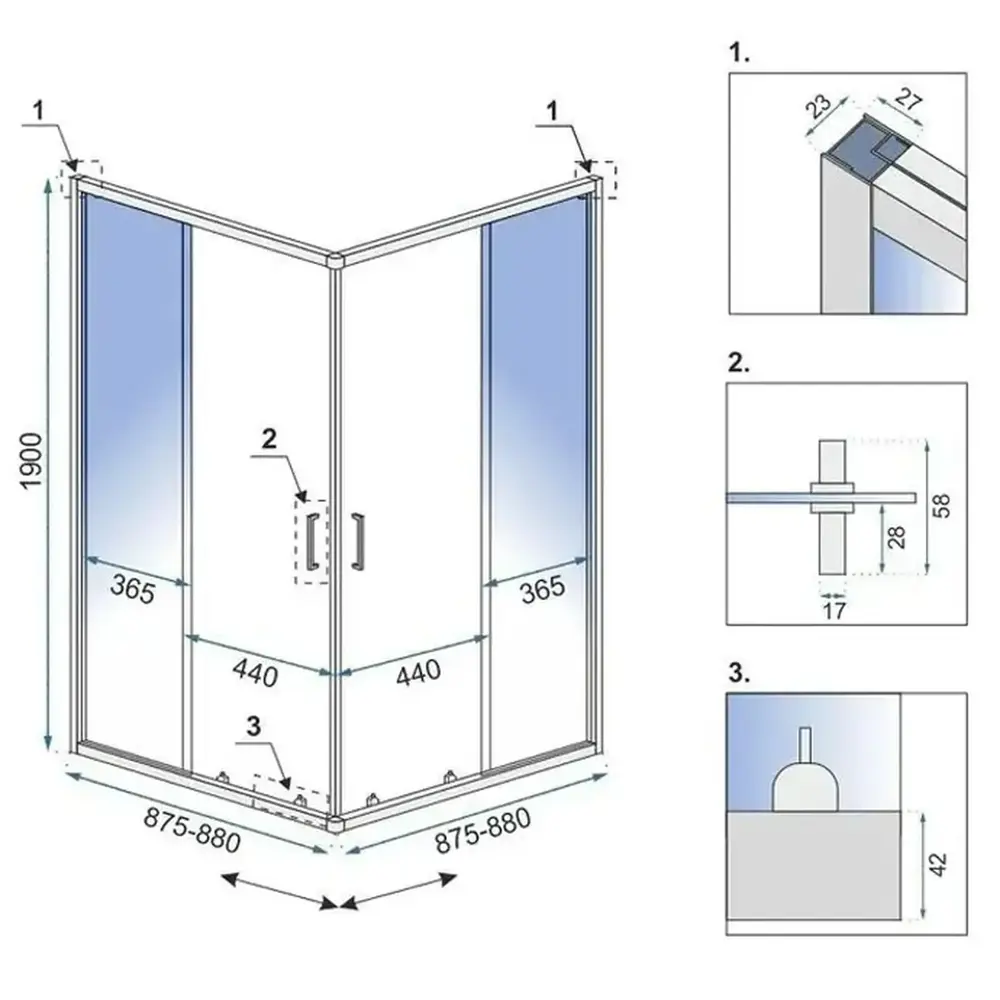 1
1
1900
2
365
365
440
440
3
875-880
875-880

1.
23
27

2.
58
28
17

3.
42