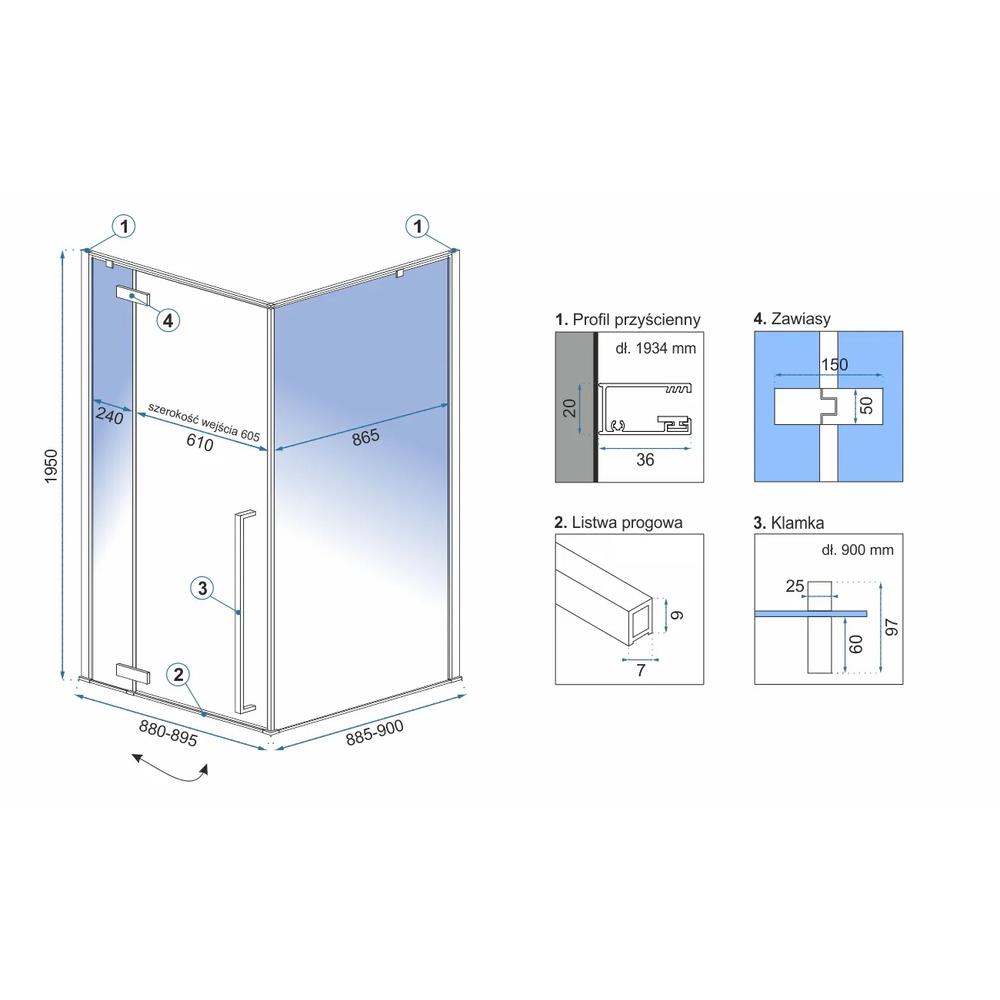 1

1

4

1950

240

szerokość wejścia 605

610

865

3

2

880-895

885-900

1. Profil przyścienny

dł. 1934 mm

20

36

4. Zawiasy

150

50

2. Listwa progowa

9

7

3. Klamka

dł. 900 mm

25

60

97