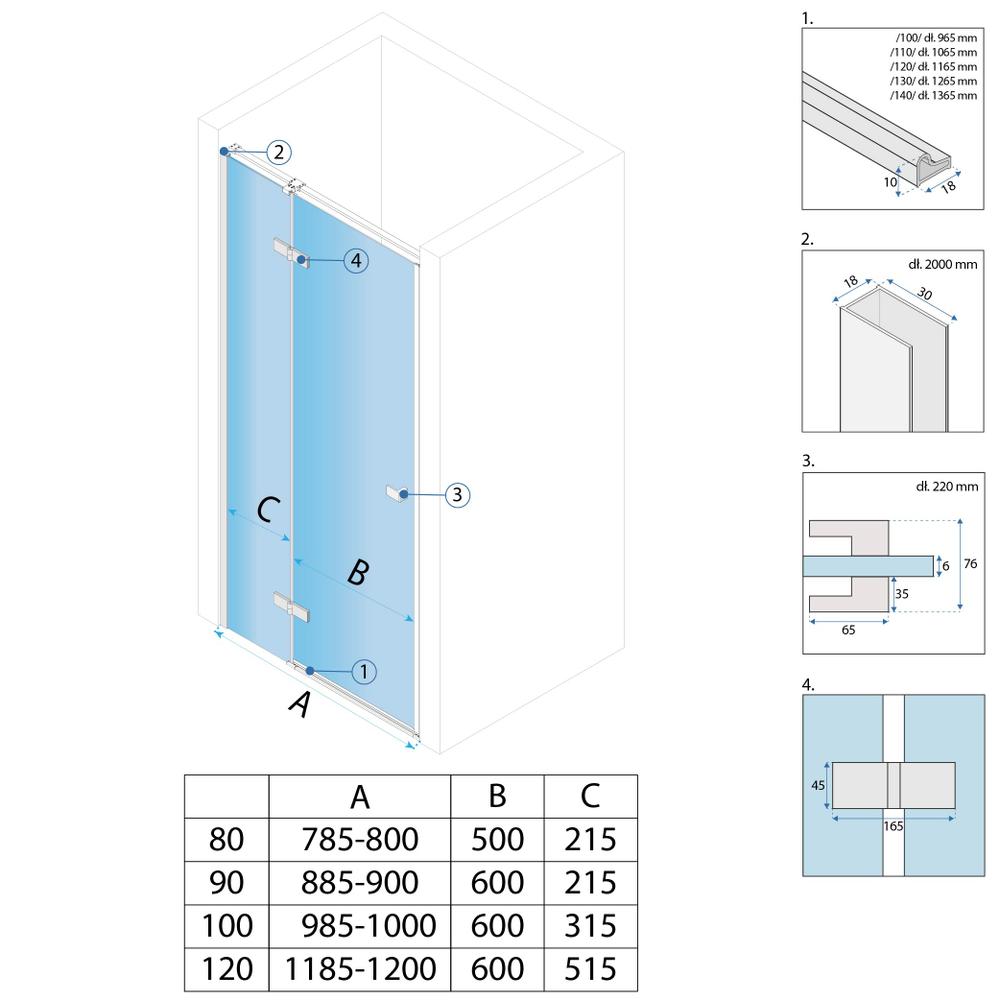 2

4

3

C

B

1

A

|  | A | B | C |
|---|---|---|---|
| 80 | 785-800 | 500 | 215 |
| 90 | 885-900 | 600 | 215 |
| 100 | 985-1000 | 600 | 315 |
| 120 | 1185-1200 | 600 | 515 |

1.
/100/ dł. 965 mm
/110/ dł. 1065 mm
/120/ dł. 1165 mm
/130/ dł. 1265 mm
/140/ dł. 1365 mm
10
18

2.
dł. 2000 mm
18
30

3.
dł. 220 mm
6
76
35
65

4.
45
165