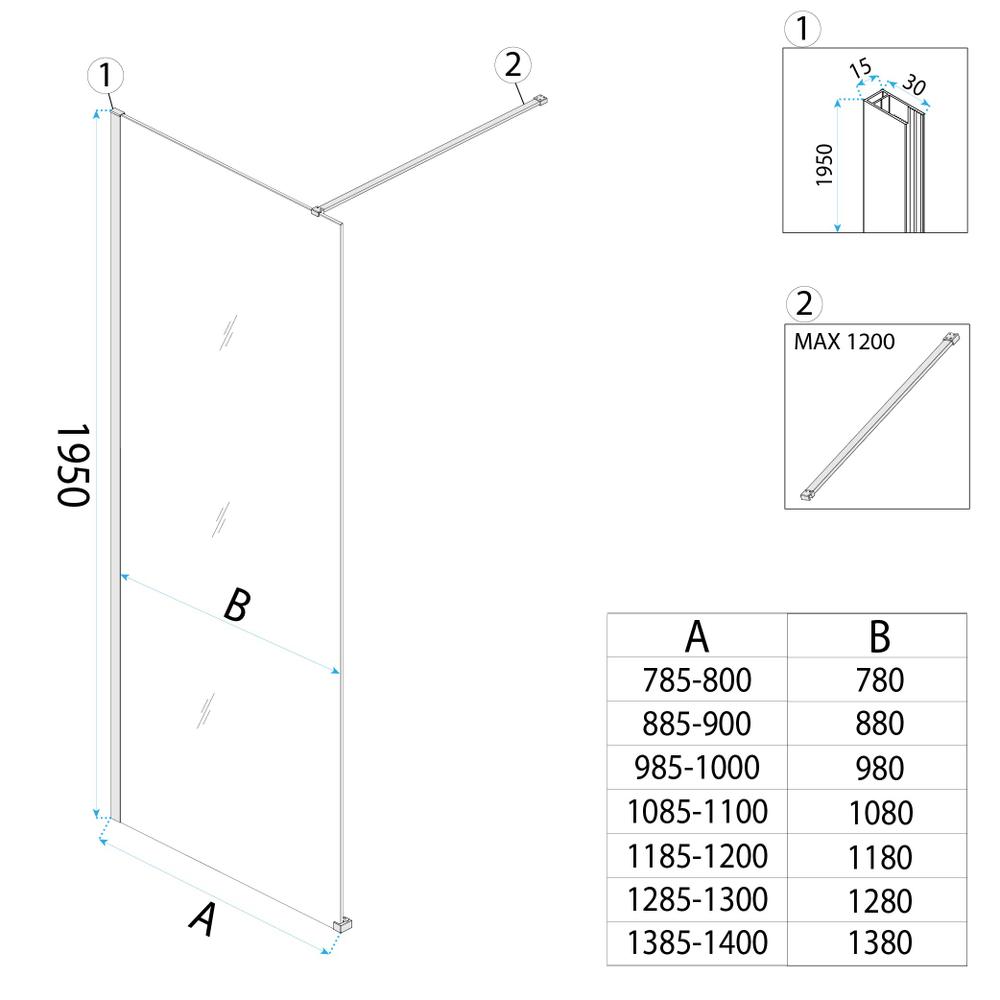 1

2

1950

B

A

1

15

30

1950

2

MAX 1200

| A | B |
|---|---|
| 785-800 | 780 |
| 885-900 | 880 |
| 985-1000 | 980 |
| 1085-1100 | 1080 |
| 1185-1200 | 1180 |
| 1285-1300 | 1280 |
| 1385-1400 | 1380 |