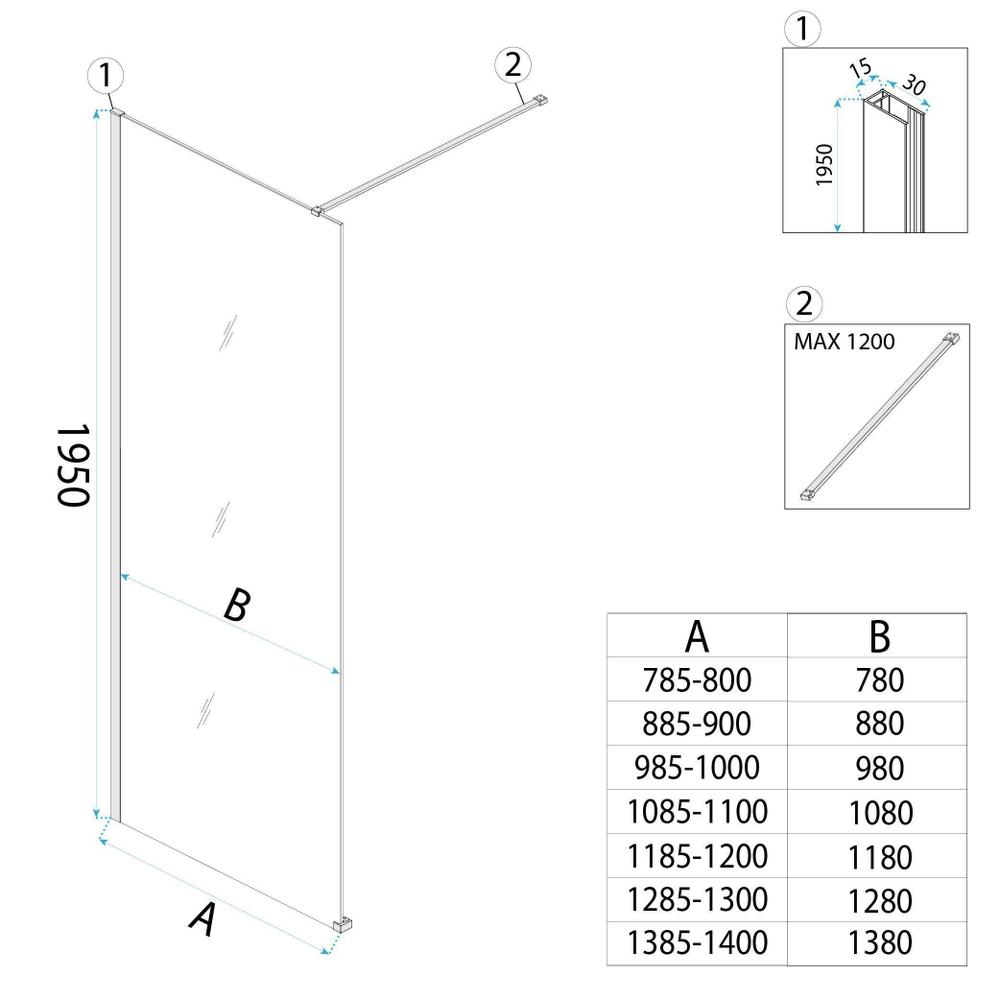 1

2

1950

B

A

1

15

30

1950

2

MAX 1200

| A | B |
|---|---|
| 785-800 | 780 |
| 885-900 | 880 |
| 985-1000 | 980 |
| 1085-1100 | 1080 |
| 1185-1200 | 1180 |
| 1285-1300 | 1280 |
| 1385-1400 | 1380 |